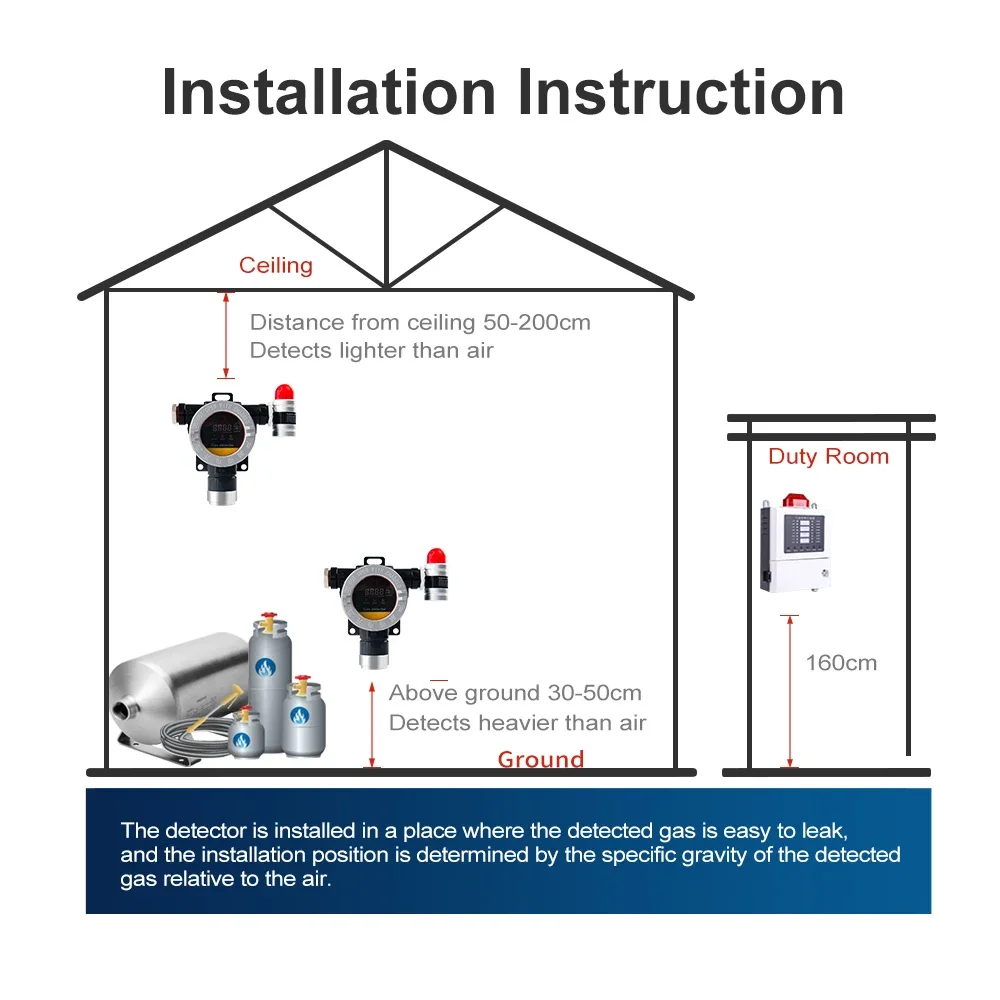 Installation Instruction

Ceiling

Distance from ceiling 50-200cm
Detects lighter than air

Duty Room

160cm

Above ground 30-50cm
Detects heavier than air

Ground

The detector is installed in a place where the detected gas is easy to leak, and the installation position is determined by the specific gravity of the detected gas relative to the air.