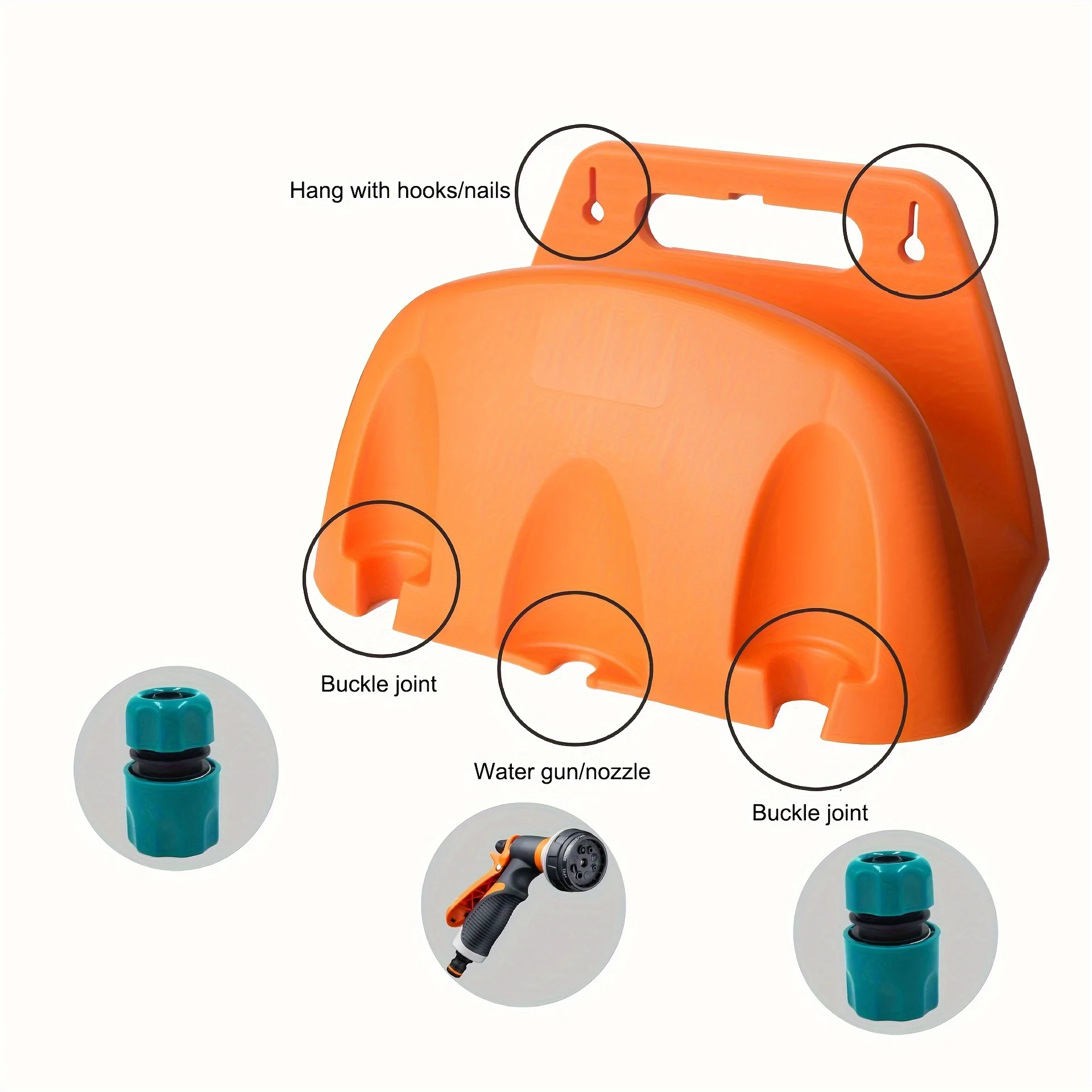 Hang with hooks/nails

Buckle joint

Water gun/nozzle

Buckle joint