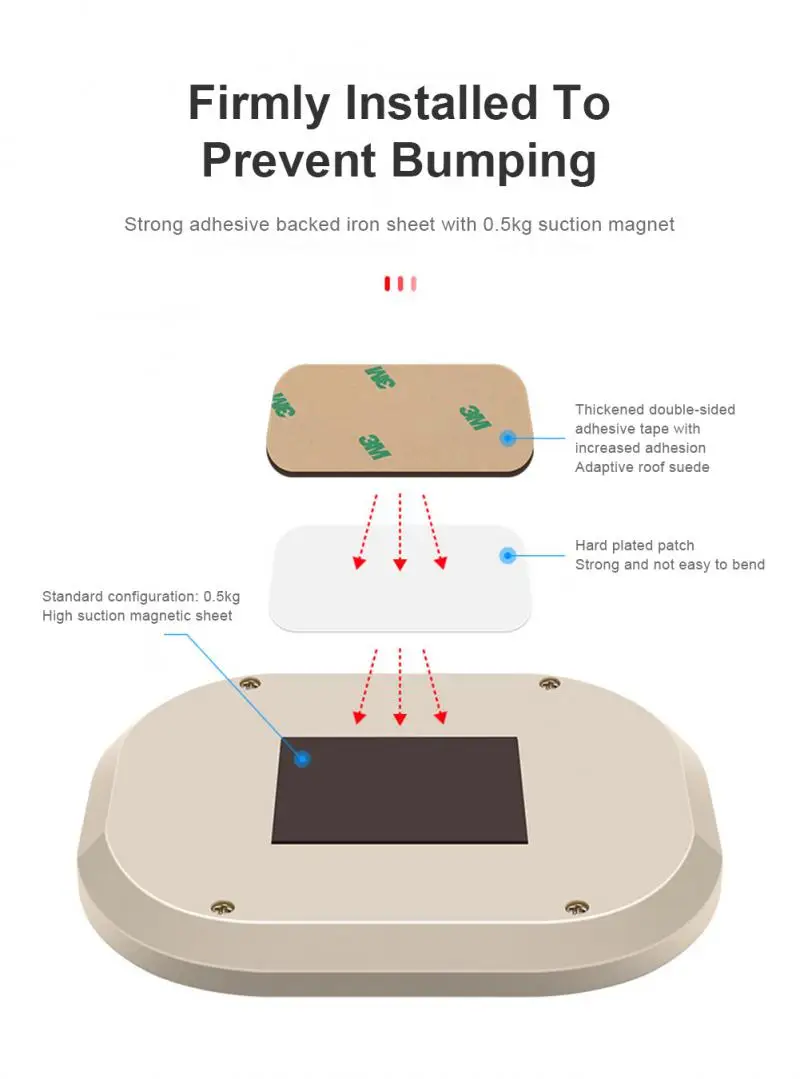 Firmly Installed To Prevent Bumping

Strong adhesive backed iron sheet with 0.5kg suction magnet

3M 3M 3M 3M

Thickened double-sided adhesive tape with increased adhesion Adaptive roof suede

Hard plated patch Strong and not easy to bend

Standard configuration: 0.5kg High suction magnetic sheet