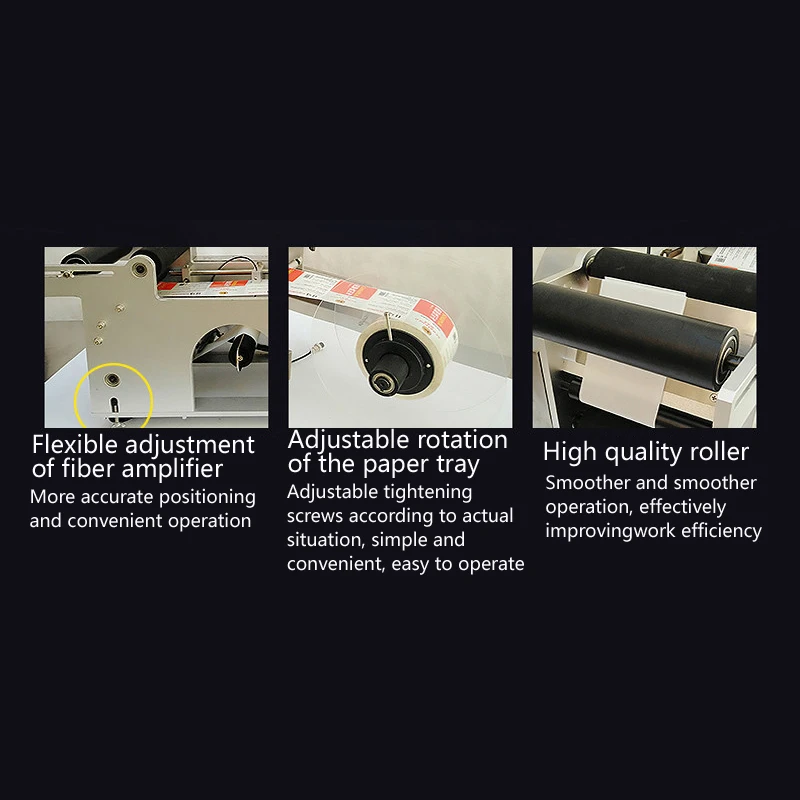 Flexible adjustment of fiber amplifier

More accurate positioning and convenient operation

Adjustable rotation of the paper tray

Adjustable tightening screws according to actual situation, simple and convenient, easy to operate

High quality roller

Smoother and smoother operation, effectively improvingwork efficiency