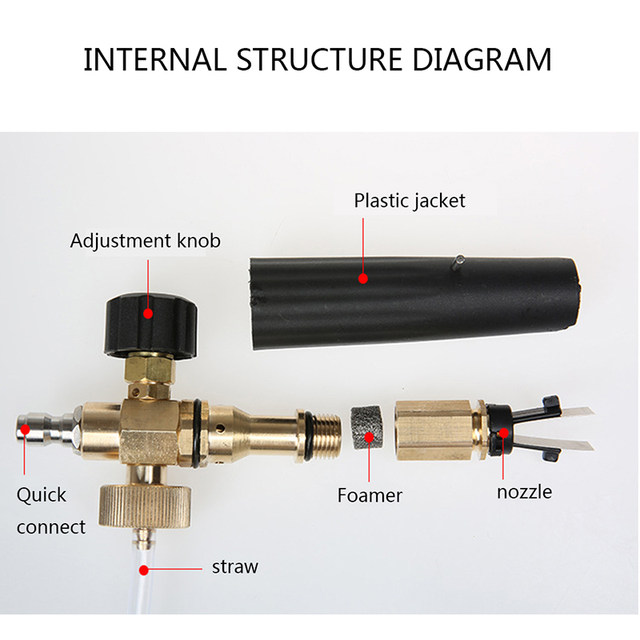 INTERNAL STRUCTURE DIAGRAM

Plastic jacket

Adjustment knob

Quick connect

Foamer

nozzle

straw