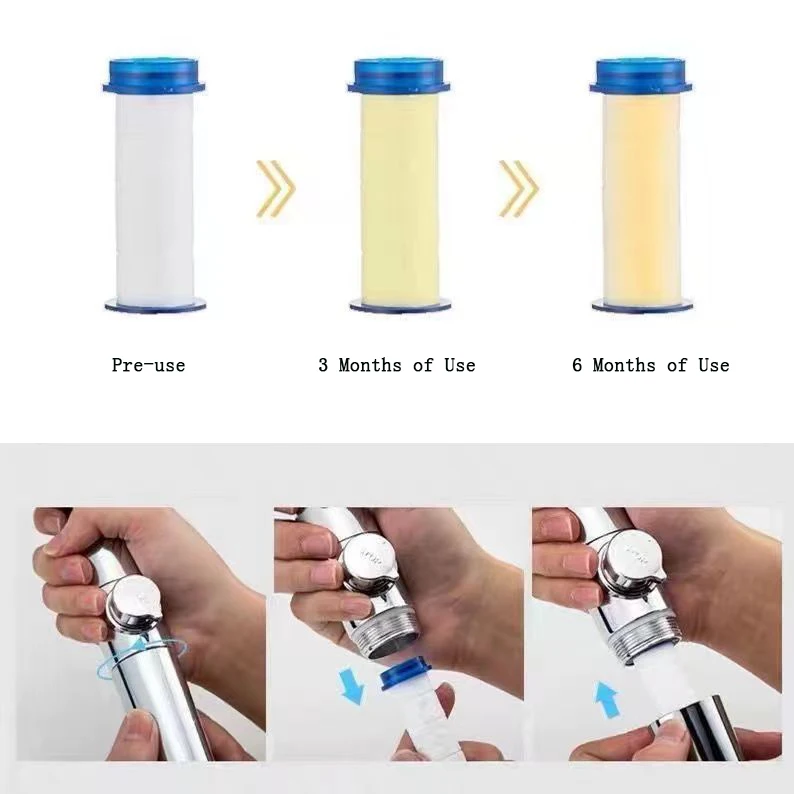 Pre-use

3 Months of Use

6 Months of Use