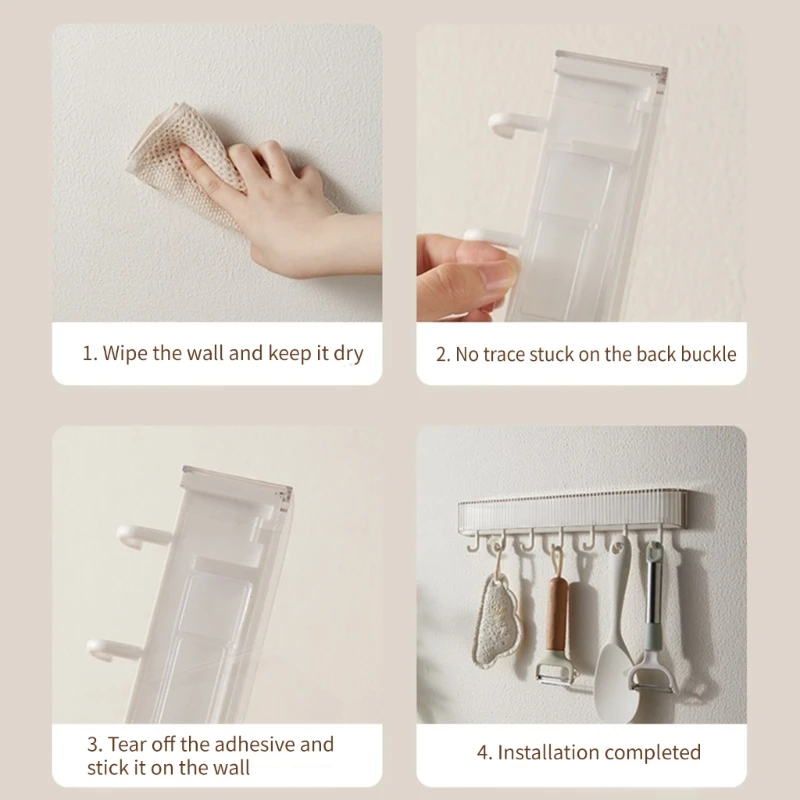 1. Wipe the wall and keep it dry

2. No trace stuck on the back buckle

3. Tear off the adhesive and stick it on the wall

4. Installation completed