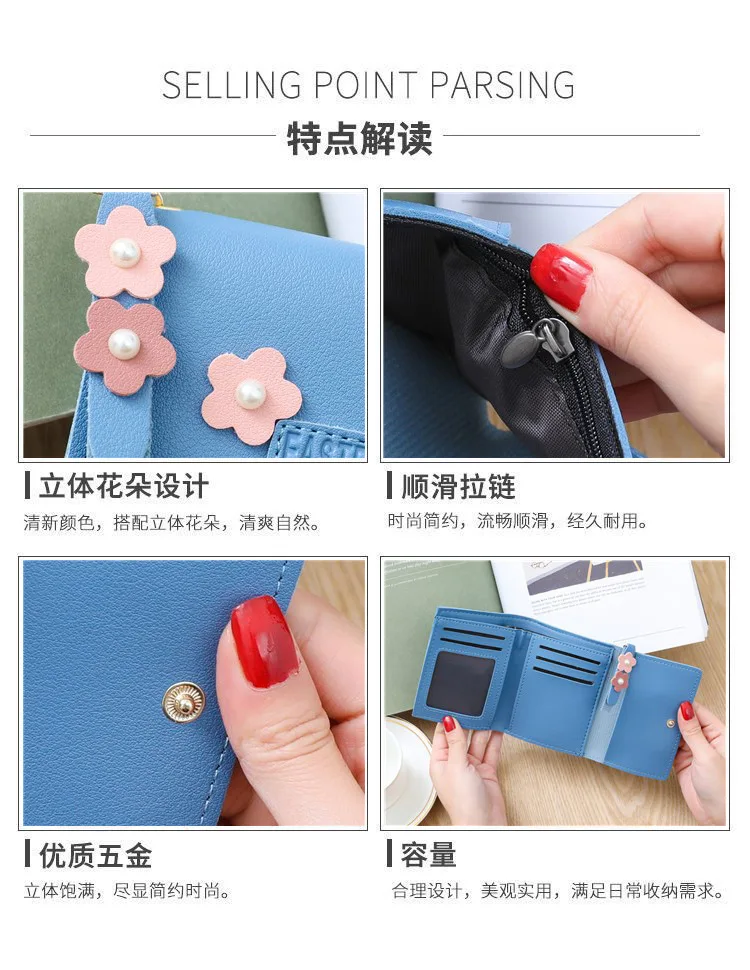 SELLING POINT PARSING

特点解读

FASH

立体花朵设计

清新颜色，搭配立体花朵，清爽自然。

顺滑拉链

时尚简约，流畅顺滑，经久耐用。

优质五金

立体饱满，尽显简约时尚。

容量

合理设计，美观实用，满足日常收纳需求。