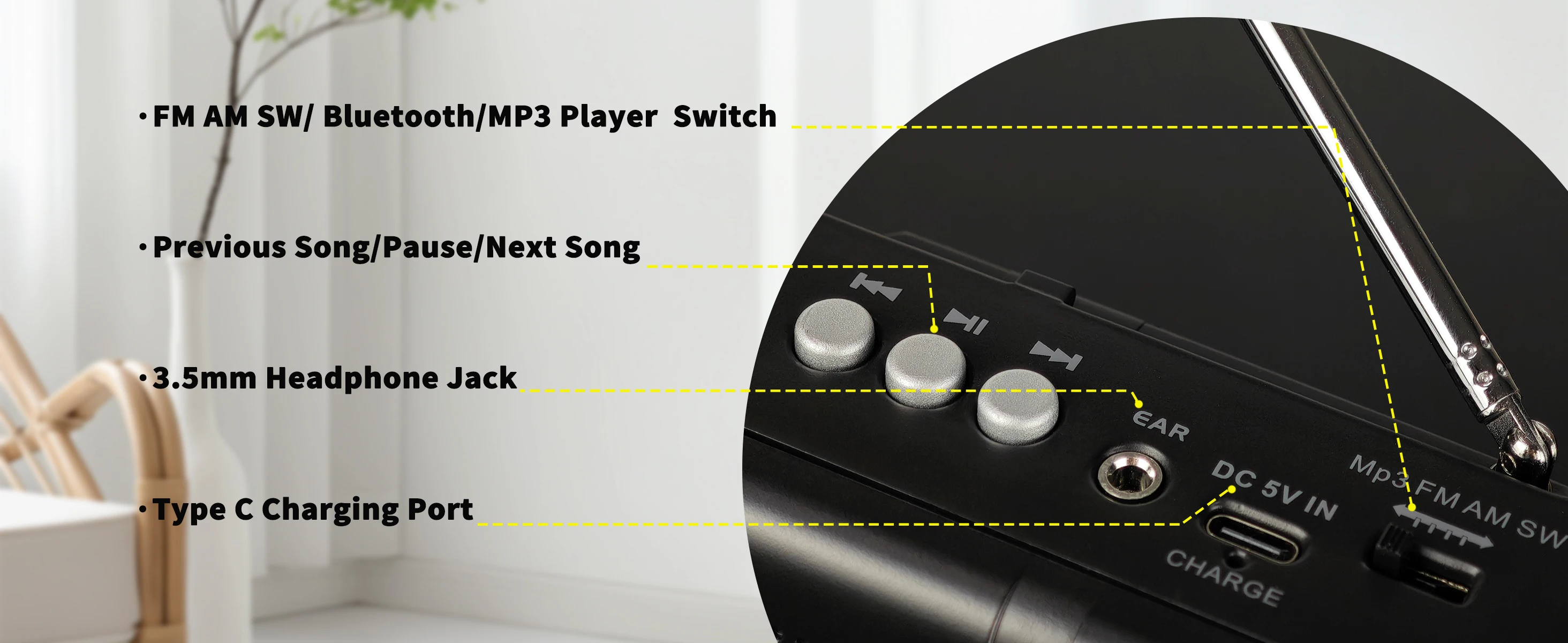 · FM AM SW/ Bluetooth/MP3 Player Switch

· Previous Song/Pause/Next Song

· 3.5mm Headphone Jack

· Type C Charging Port

EAR

DC 5V IN

CHARGE

Mp3 FM AM SW