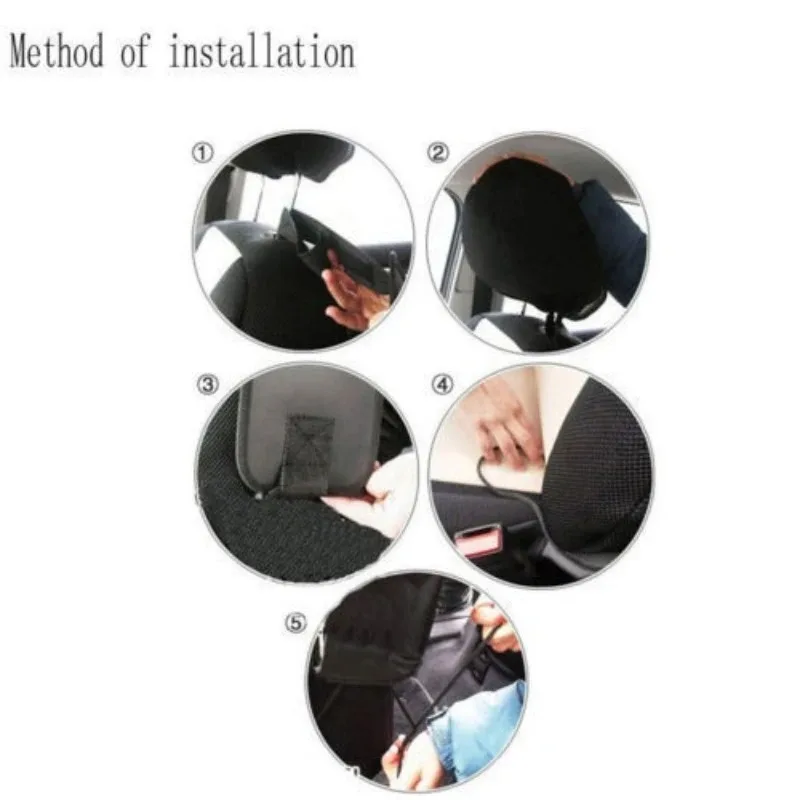 Method of installation

①

②

③

④

⑤