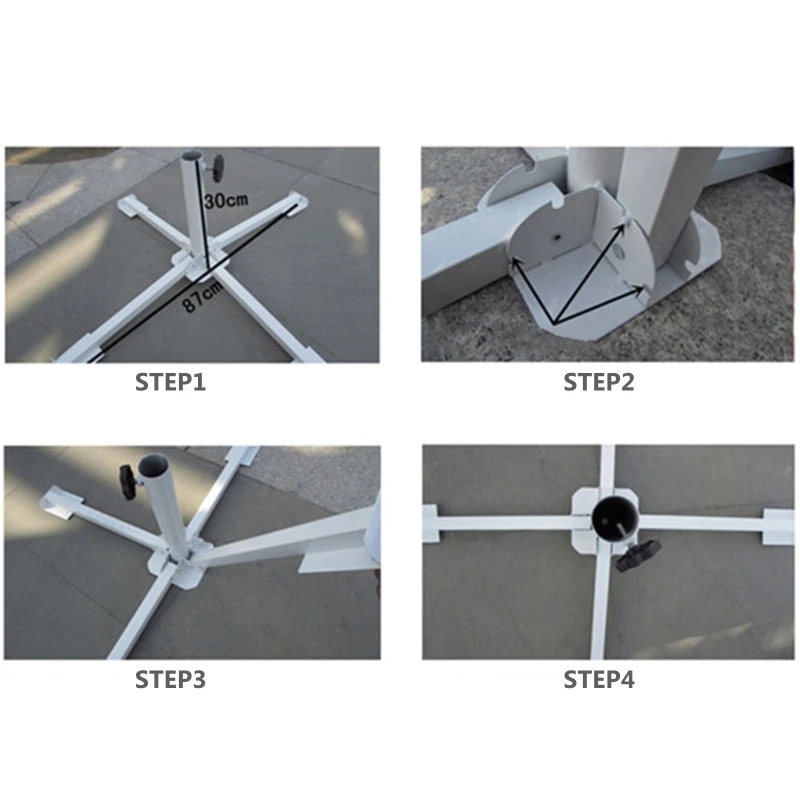 30cm
87cm
STEP1

STEP2

STEP3

STEP4