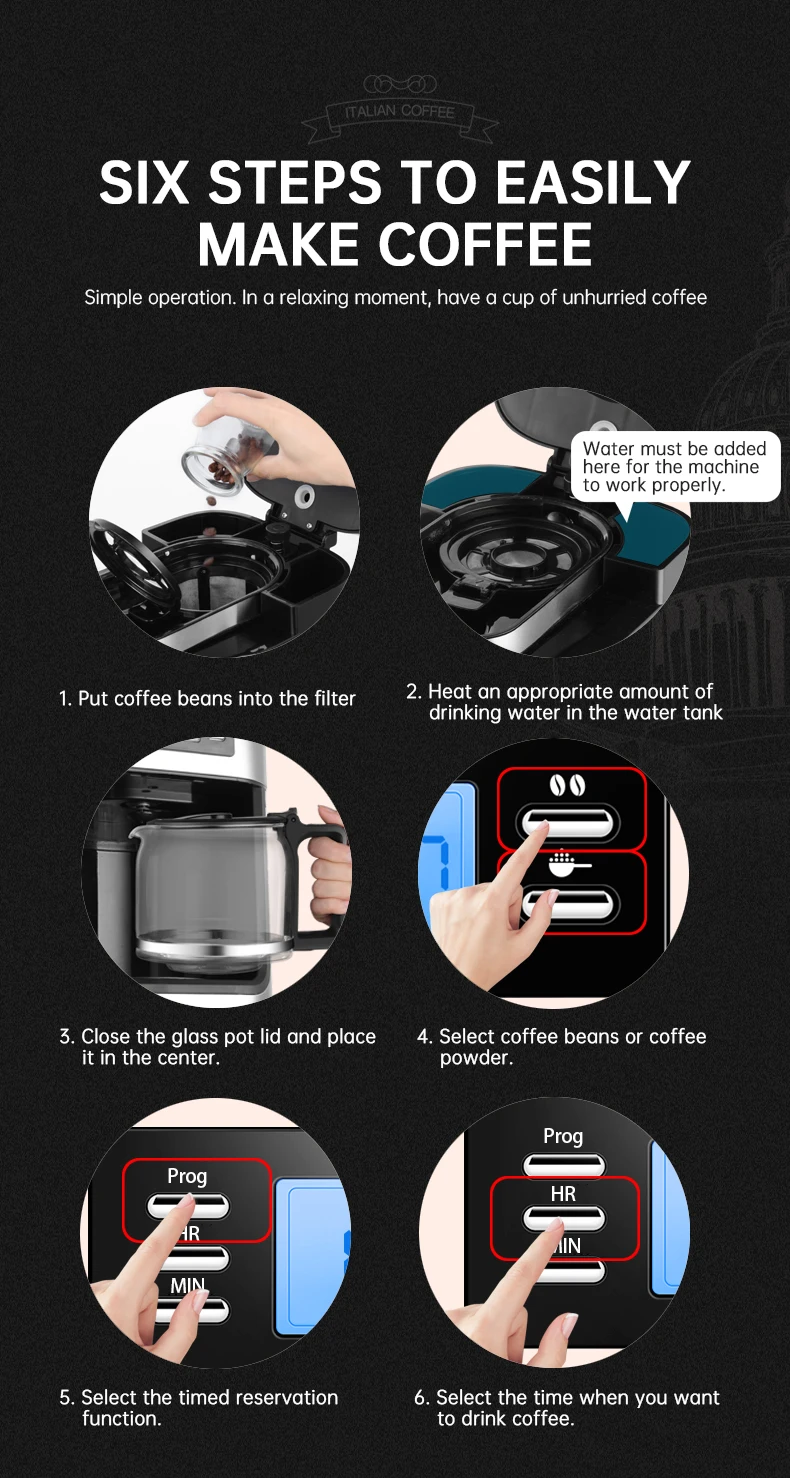 ITALIAN COFFEE

SIX STEPS TO EASILY MAKE COFFEE

Simple operation. In a relaxing moment, have a cup of unhurried coffee

Water must be added here for the machine to work properly.

1. Put coffee beans into the filter

2. Heat an appropriate amount of drinking water in the water tank

3. Close the glass pot lid and place it in the center.

4. Select coffee beans or coffee powder.

Prog
HR
MIN

Prog
HR
MIN

5. Select the timed reservation function.

6. Select the time when you want to drink coffee.