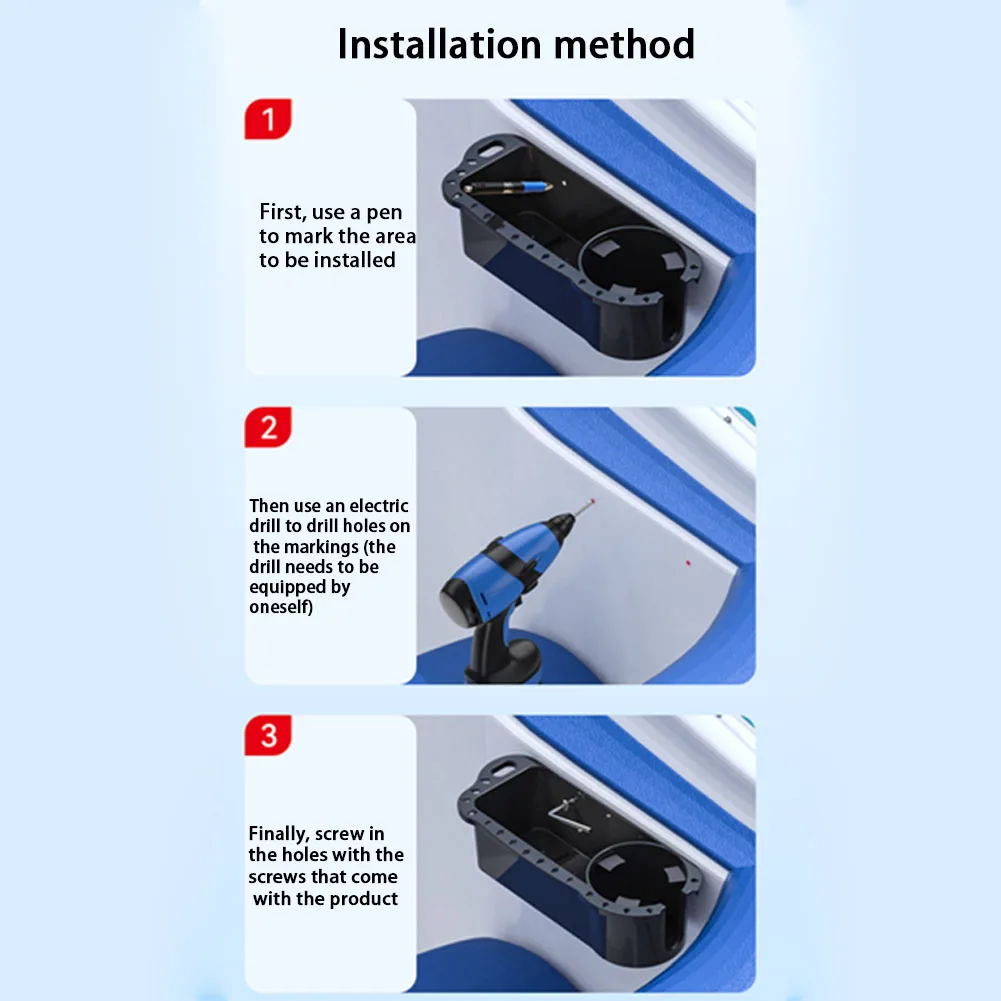 Installation method

1

First, use a pen to mark the area to be installed

2

Then use an electric drill to drill holes on the markings (the drill needs to be equipped by oneself)

3

Finally, screw in the holes with the screws that come with the product