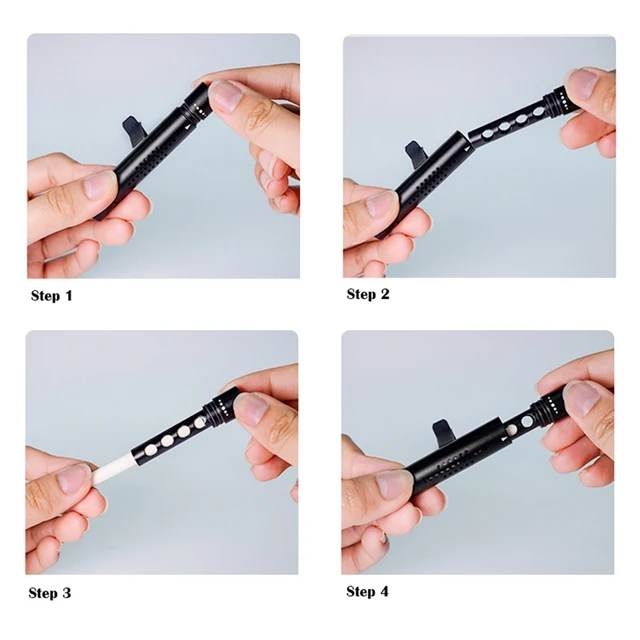 Step 1

Step 2

Step 3

Step 4