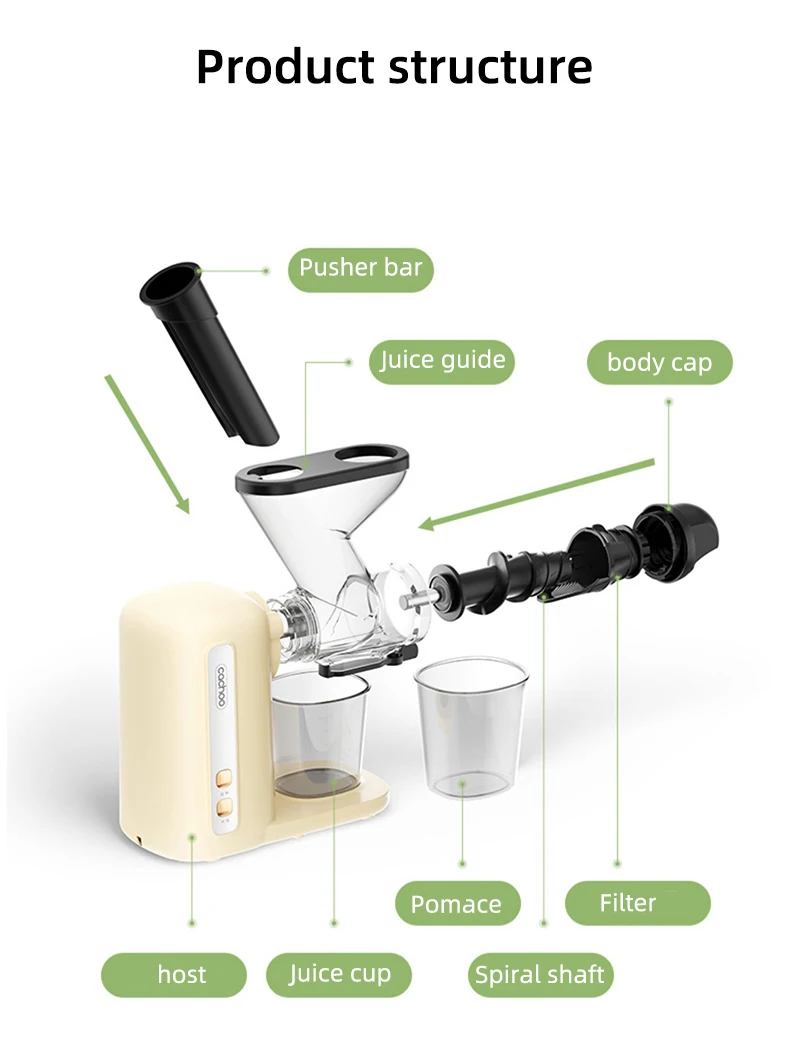 Product structure

Pusher bar

Juice guide

body cap

coohoo

Pomace

Filter

host

Juice cup

Spiral shaft