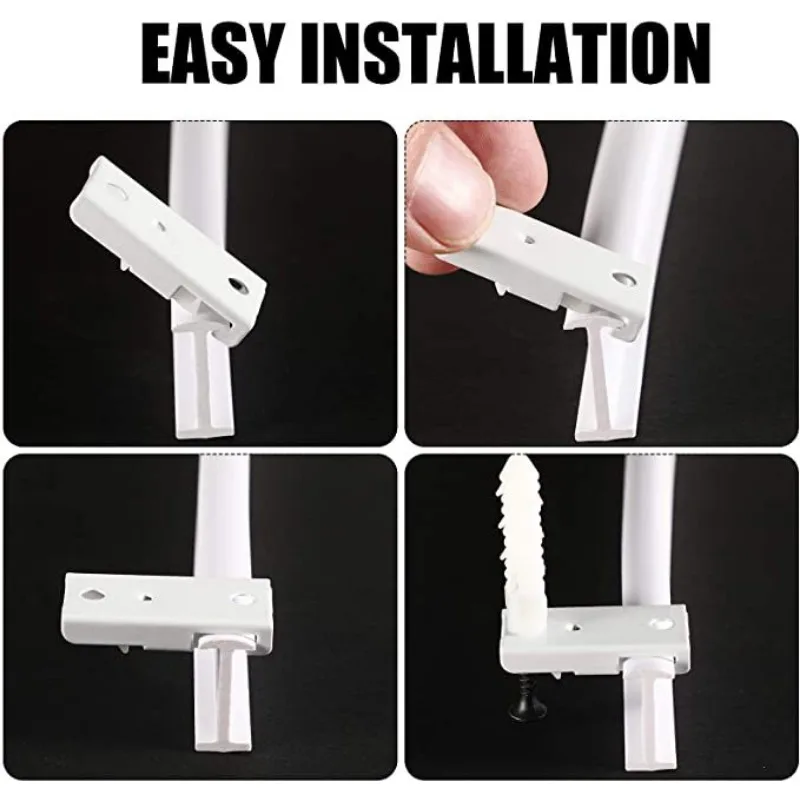 EASY INSTALLATION