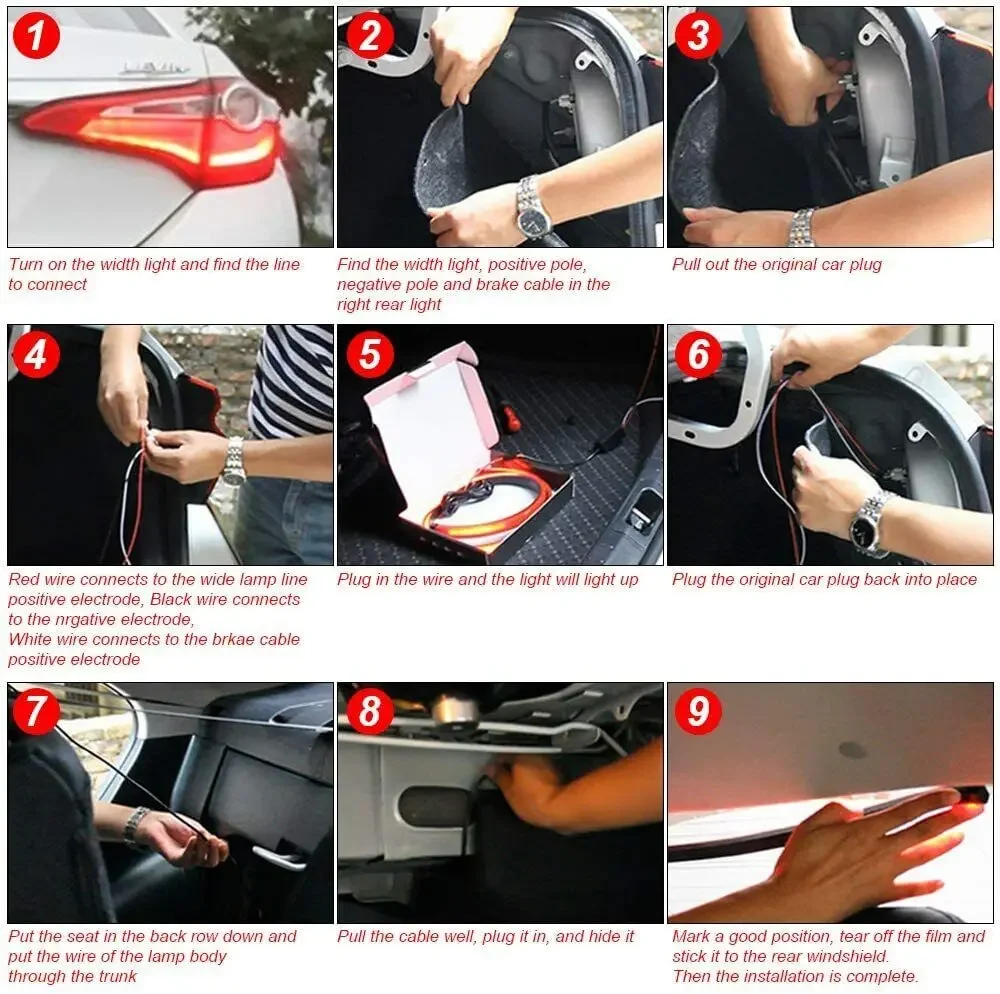 1

Turn on the width light and find the line to connect

2

Find the width light, positive pole, negative pole and brake cable in the right rear light

3

Pull out the original car plug

4

Red wire connects to the wide lamp line positive electrode, Black wire connects to the nrgative electrode,
White wire connects to the brkae cable positive electrode

5

Plug in the wire and the light will light up

6

Plug the original car plug back into place

7

Put the seat in the back row down and put the wire of the lamp body through the trunk

8

Pull the cable well, plug it in, and hide it

9

Mark a good position, tear off the film and stick it to the rear windshield.
Then the installation is complete.