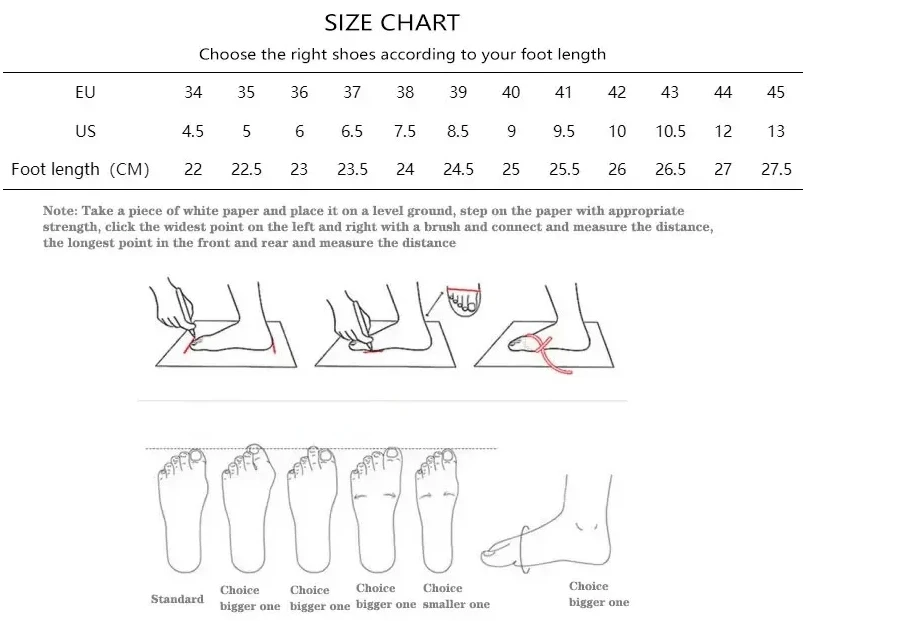 SIZE CHART

Choose the right shoes according to your foot length

| EU | 34 | 35 | 36 | 37 | 38 | 39 | 40 | 41 | 42 | 43 | 44 | 45 |
|---|---|---|---|---|---|---|---|---|---|---|---|---|
| US | 4.5 | 5 | 6 | 6.5 | 7.5 | 8.5 | 9 | 9.5 | 10 | 10.5 | 12 | 13 |
| Foot length (CM) | 22 | 22.5 | 23 | 23.5 | 24 | 24.5 | 25 | 25.5 | 26 | 26.5 | 27 | 27.5 |

Note: Take a piece of white paper and place it on a level ground, step on the paper with appropriate strength, click the widest point on the left and right with a brush and connect and measure the distance, the longest point in the front and rear and measure the distance

Standard

Choice bigger one

Choice bigger one

Choice bigger one

Choice smaller one

Choice bigger one