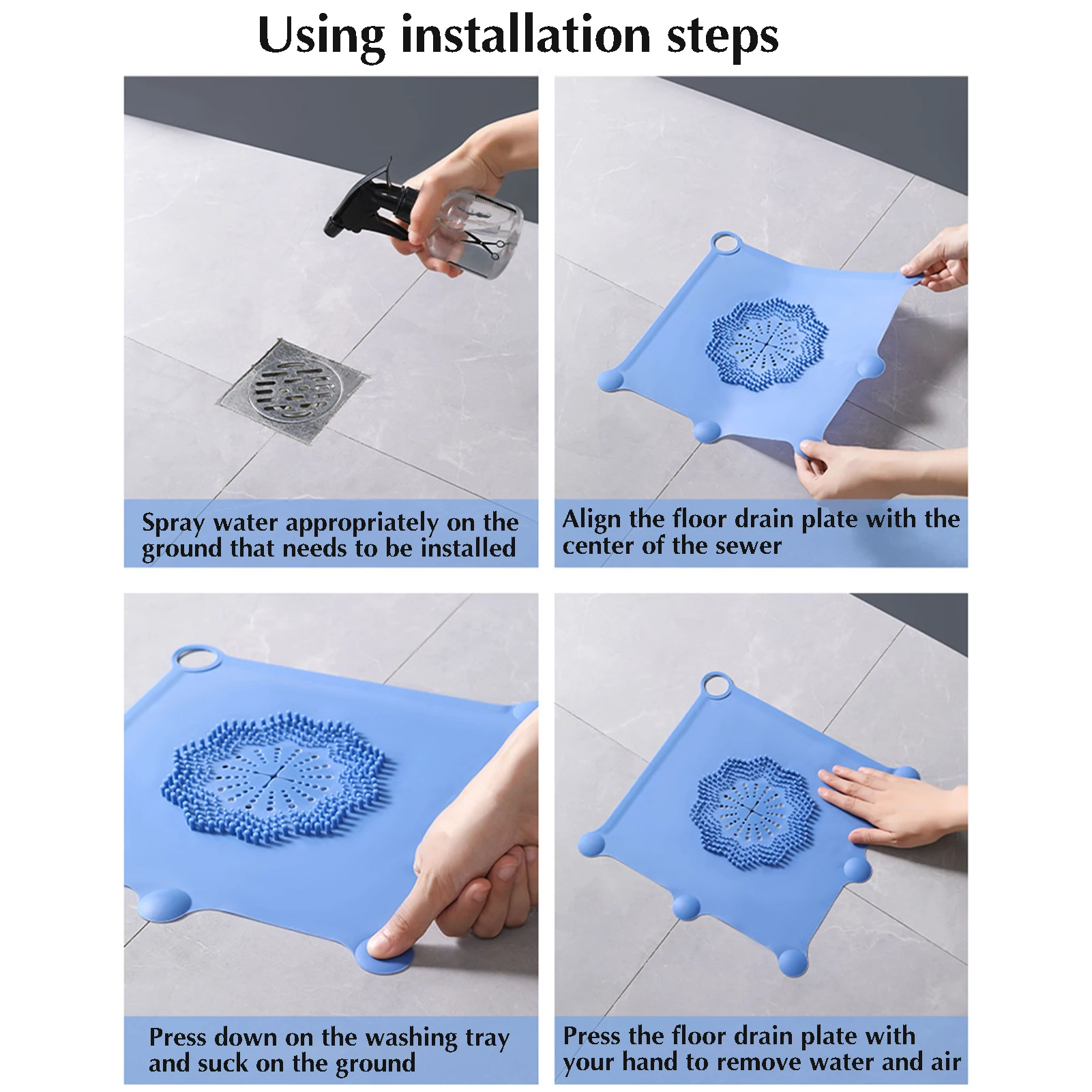 Using installation steps

Spray water appropriately on the ground that needs to be installed

Align the floor drain plate with the center of the sewer

Press down on the washing tray and suck on the ground

Press the floor drain plate with your hand to remove water and air