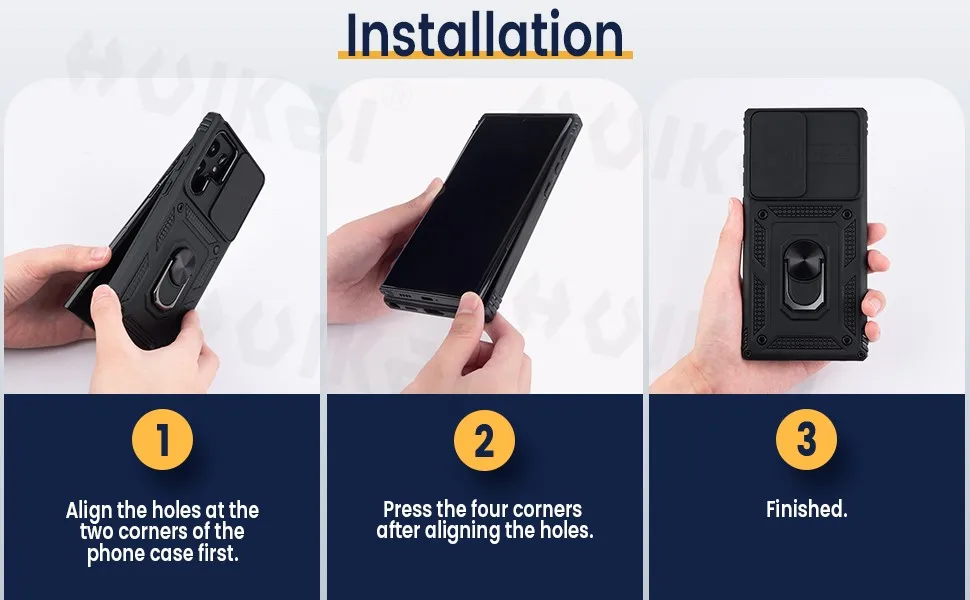 Installation

1

Align the holes at the two corners of the phone case first.

2

Press the four corners after aligning the holes.

3

Finished.