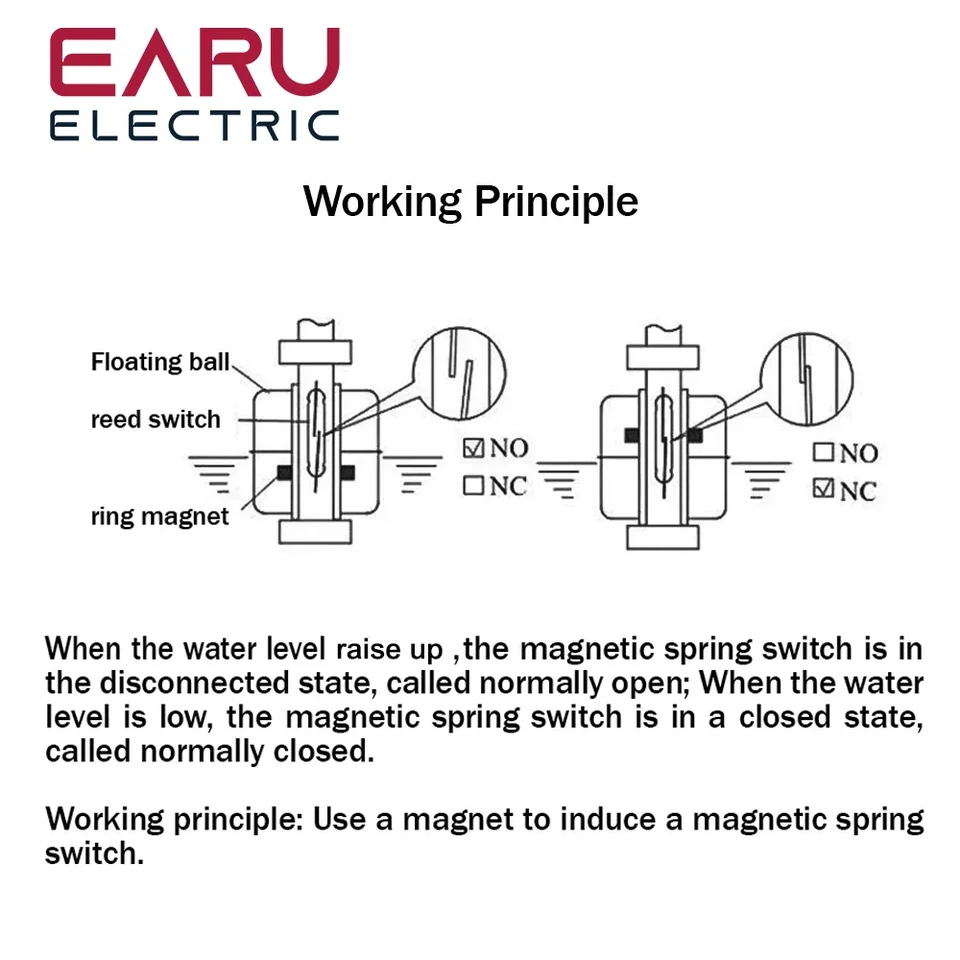 EARU
ELECTRIC

Working Principle

Floating ball
reed switch
ring magnet

☑NO
☐NC

☐NO
☑NC

When the water level raise up ,the magnetic spring switch is in the disconnected state, called normally open; When the water level is low, the magnetic spring switch is in a closed state, called normally closed.

Working principle: Use a magnet to induce a magnetic spring switch.