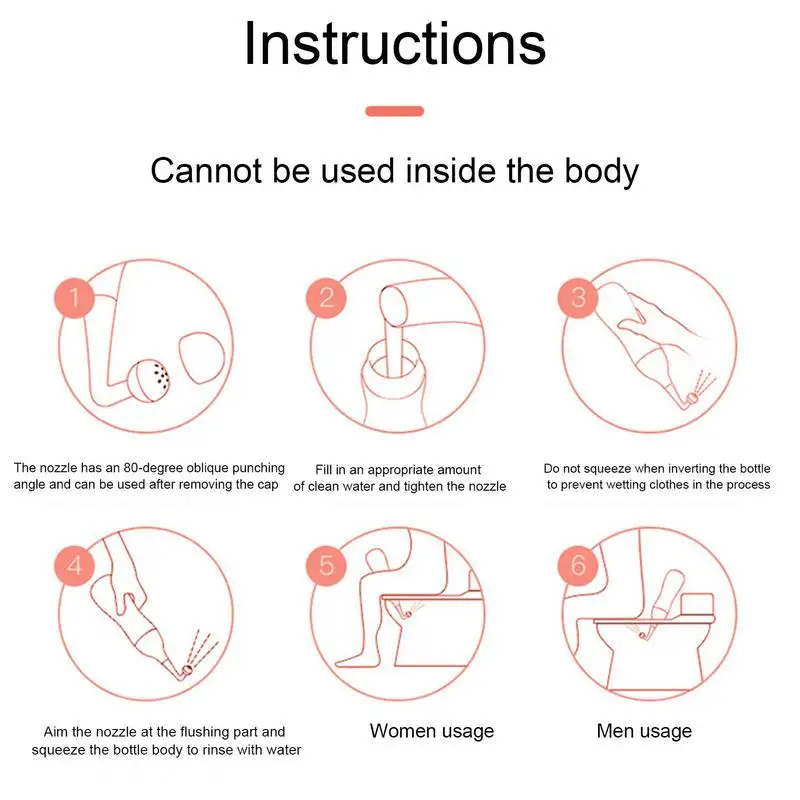 Instructions

Cannot be used inside the body

1

The nozzle has an 80-degree oblique punching angle and can be used after removing the cap

2

Fill in an appropriate amount of clean water and tighten the nozzle

3

Do not squeeze when inverting the bottle to prevent wetting clothes in the process

4

Aim the nozzle at the flushing part and squeeze the bottle body to rinse with water

5

Women usage

6

Men usage