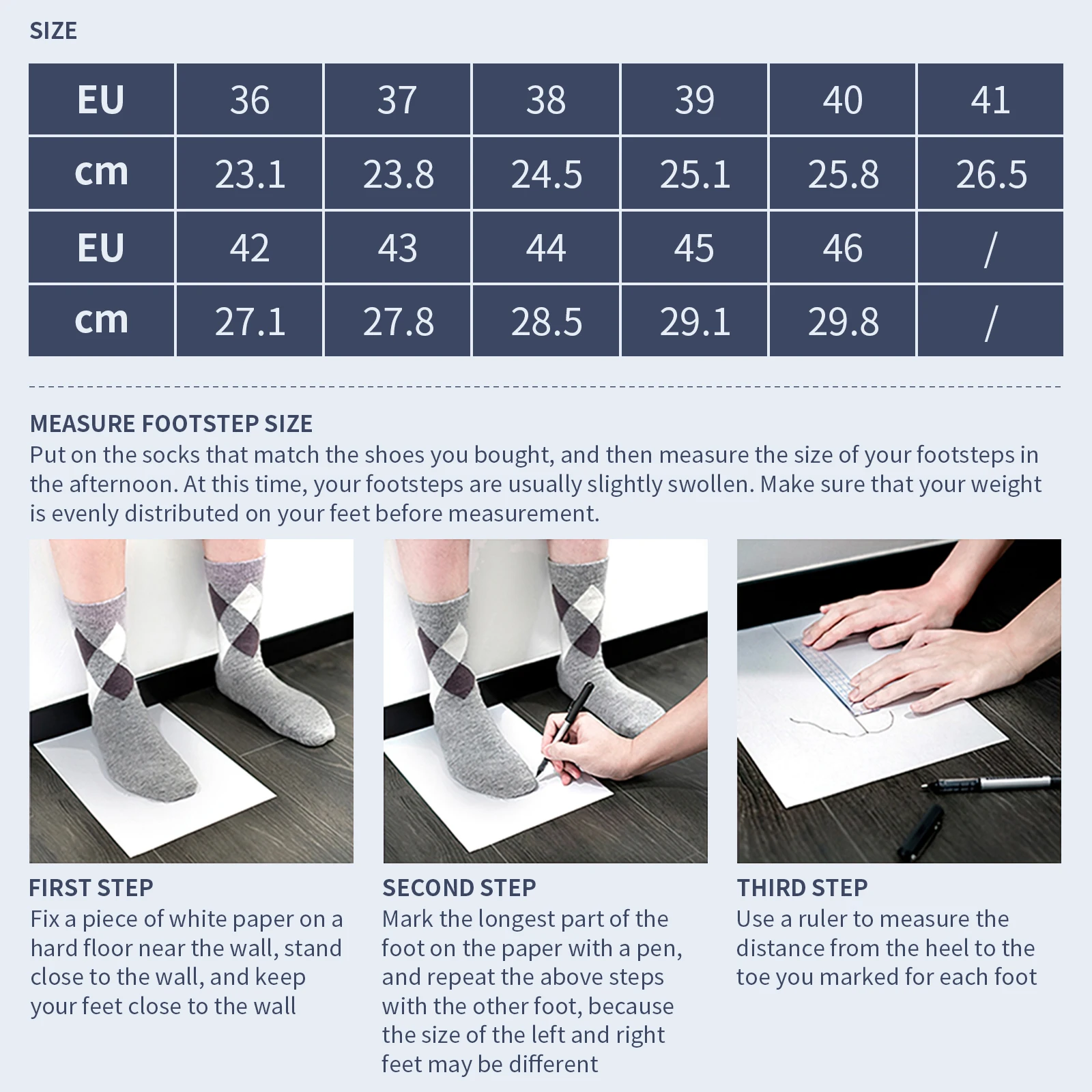 SIZE

| EU | 36 | 37 | 38 | 39 | 40 | 41 |
|---|---|---|---|---|---|---|
| cm | 23.1 | 23.8 | 24.5 | 25.1 | 25.8 | 26.5 |
| EU | 42 | 43 | 44 | 45 | 46 | / |
| cm | 27.1 | 27.8 | 28.5 | 29.1 | 29.8 | / |

MEASURE FOOTSTEP SIZE
Put on the socks that match the shoes you bought, and then measure the size of your footsteps in the afternoon. At this time, your footsteps are usually slightly swollen. Make sure that your weight is evenly distributed on your feet before measurement.

FIRST STEP
Fix a piece of white paper on a hard floor near the wall, stand close to the wall, and keep your feet close to the wall

SECOND STEP
Mark the longest part of the foot on the paper with a pen, and repeat the above steps with the other foot, because the size of the left and right feet may be different

THIRD STEP
Use a ruler to measure the distance from the heel to the toe you marked for each foot