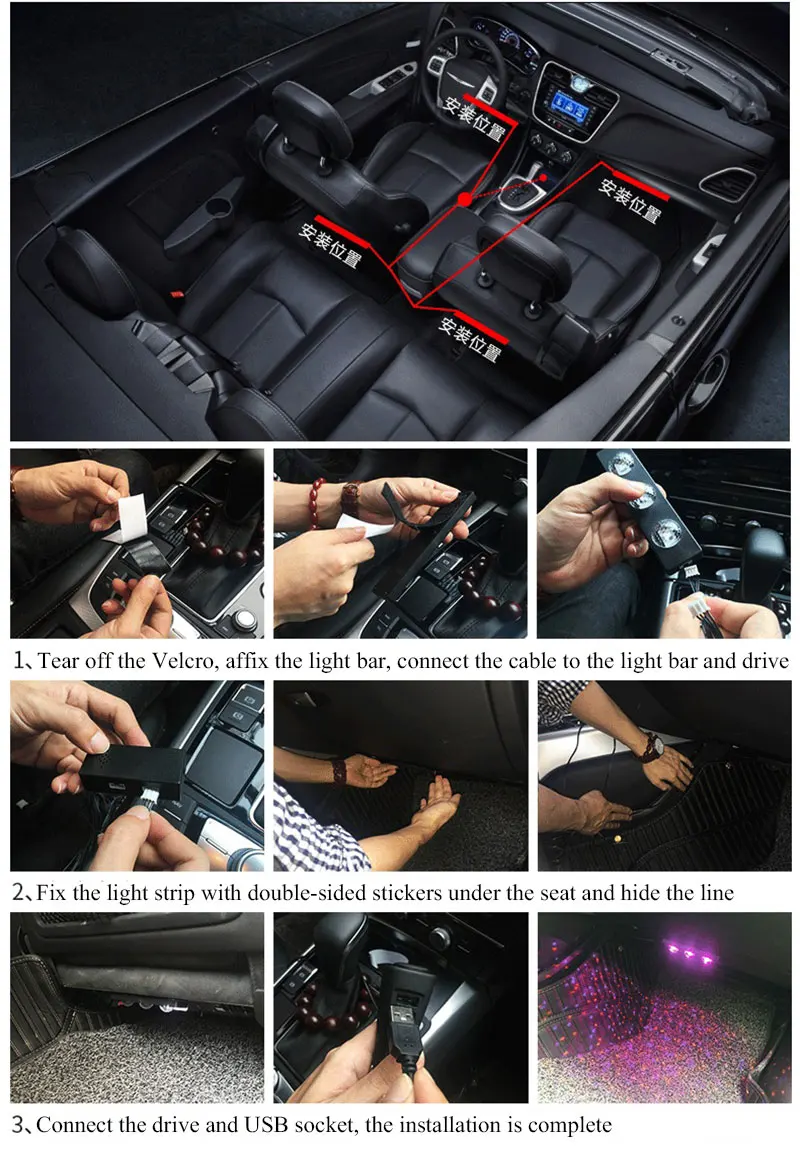 安装位置

安装位置

安装位置

安装位置

1、Tear off the Velcro, affix the light bar, connect the cable to the light bar and drive

2、Fix the light strip with double-sided stickers under the seat and hide the line

3、Connect the drive and USB socket, the installation is complete