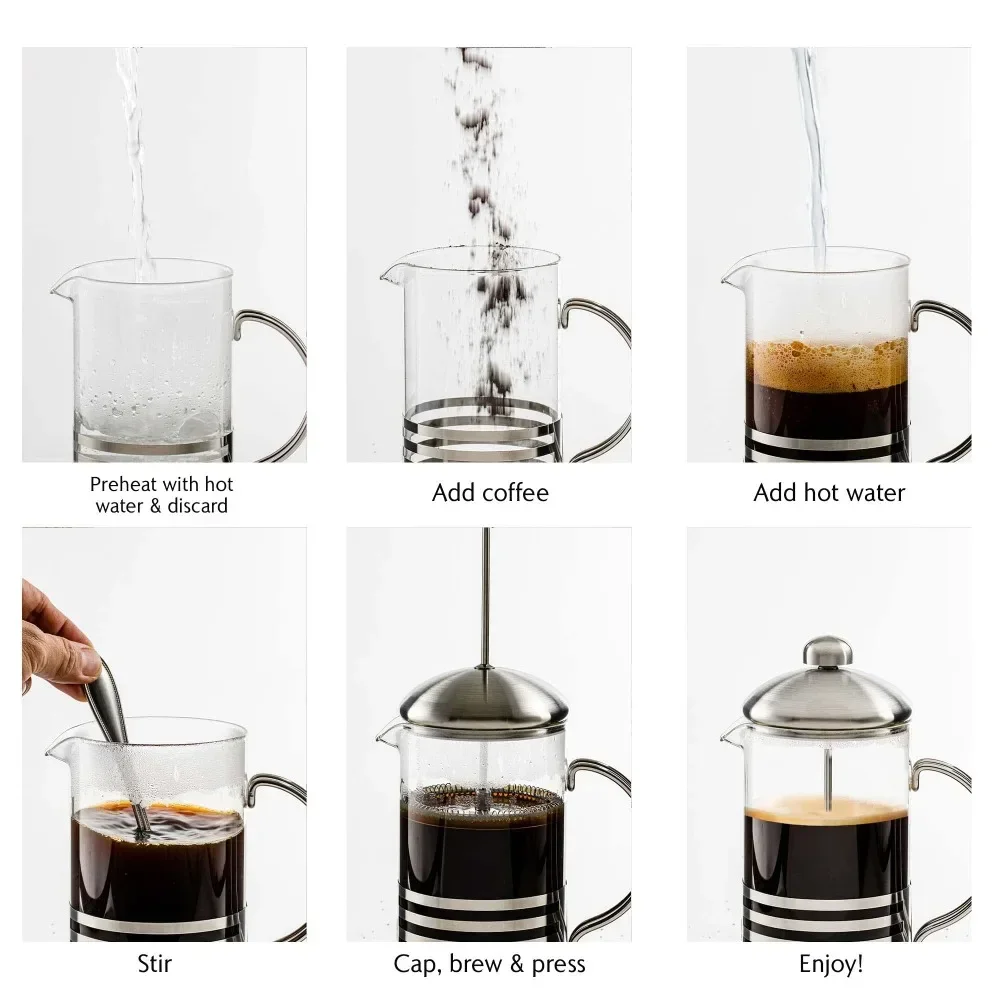 Preheat with hot water & discard

Add coffee

Add hot water

Stir

Cap, brew & press

Enjoy!