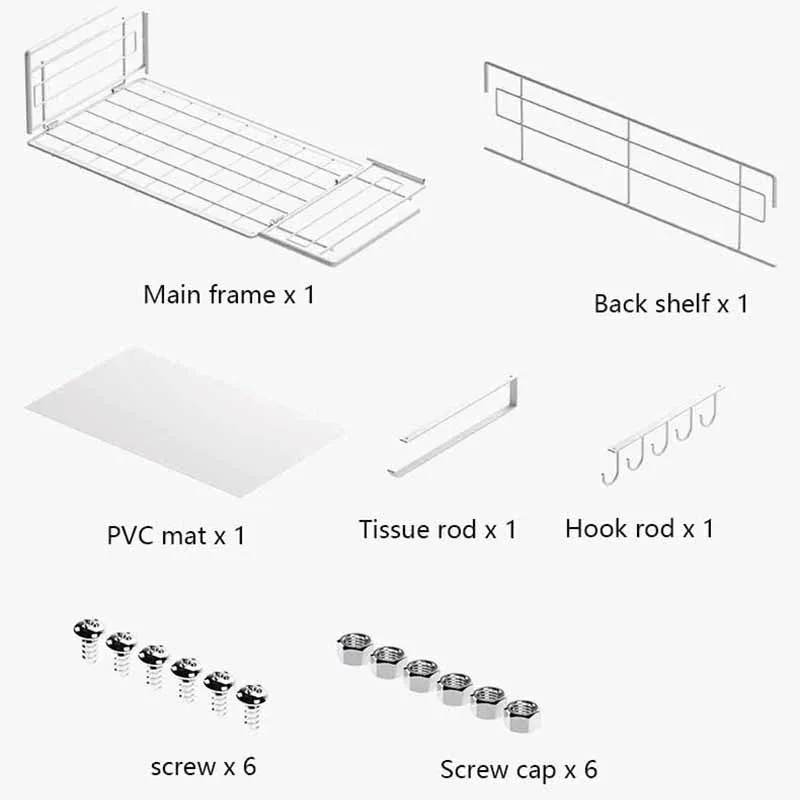 Main frame x 1

Back shelf x 1

PVC mat x 1

Tissue rod x 1

Hook rod x 1

screw x 6

Screw cap x 6