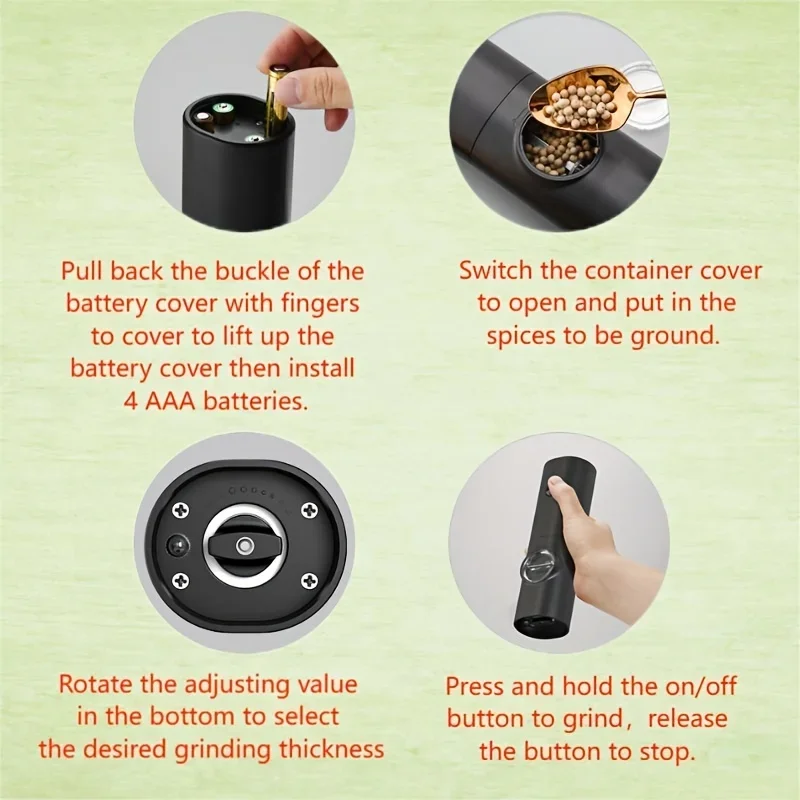 Pull back the buckle of the battery cover with fingers to cover to lift up the battery cover then install 4 AAA batteries.

Switch the container cover to open and put in the spices to be ground.

Rotate the adjusting value in the bottom to select the desired grinding thickness

Press and hold the on/off button to grind, release the button to stop.