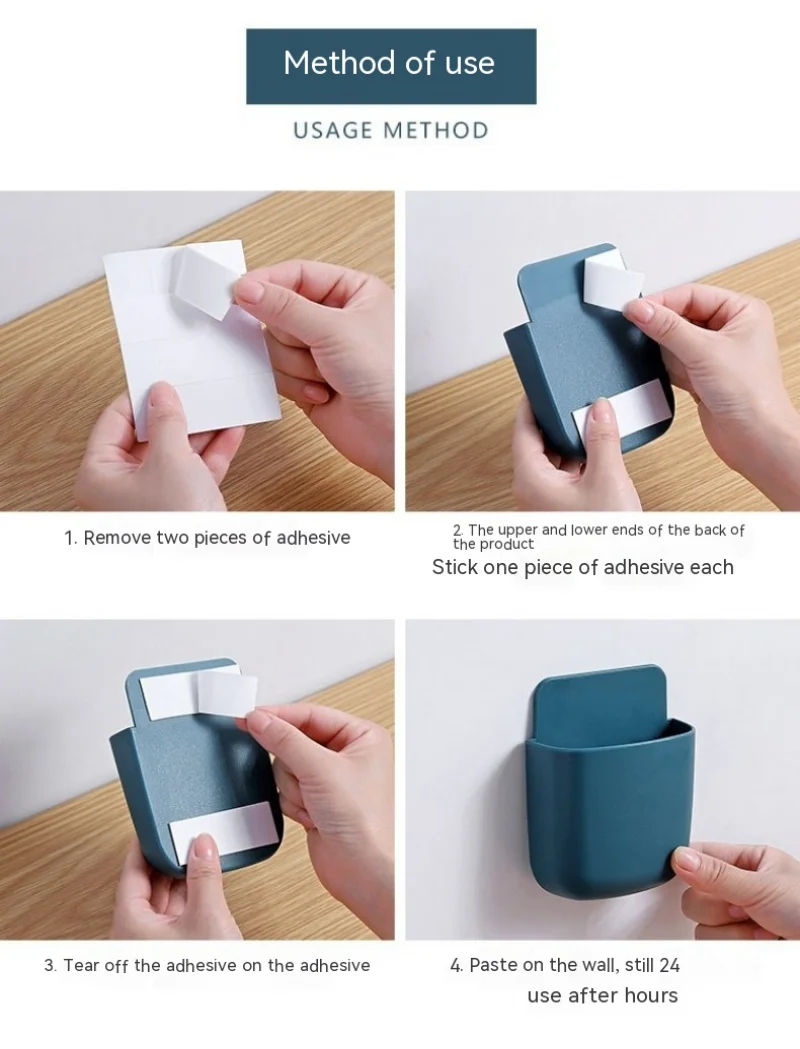 Method of use

USAGE METHOD

1. Remove two pieces of adhesive

2. The upper and lower ends of the back of the product
Stick one piece of adhesive each

3. Tear off the adhesive on the adhesive

4. Paste on the wall, still 24
use after hours