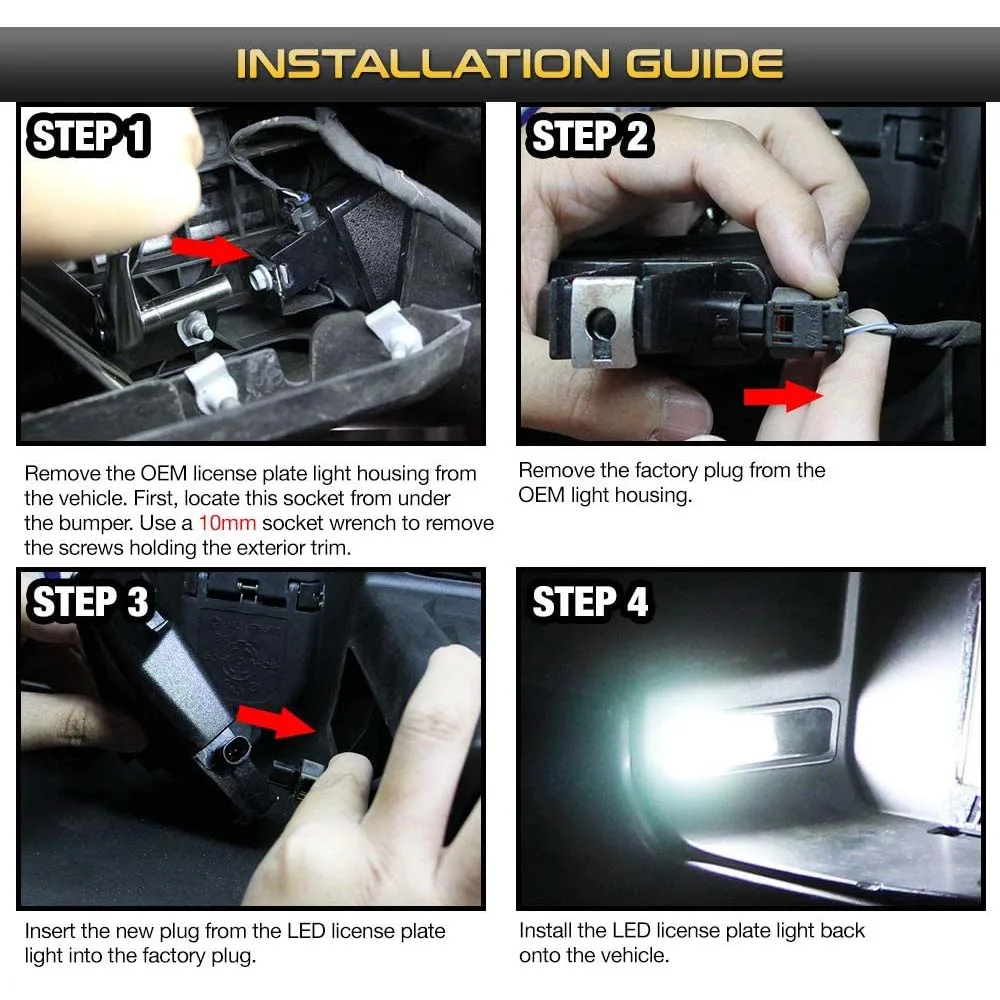 INSTALLATION GUIDE

STEP 1

Remove the OEM license plate light housing from the vehicle. First, locate this socket from under the bumper. Use a 10mm socket wrench to remove the screws holding the exterior trim.

STEP 2

Remove the factory plug from the OEM light housing.

STEP 3

Insert the new plug from the LED license plate light into the factory plug.

STEP 4

Install the LED license plate light back onto the vehicle.