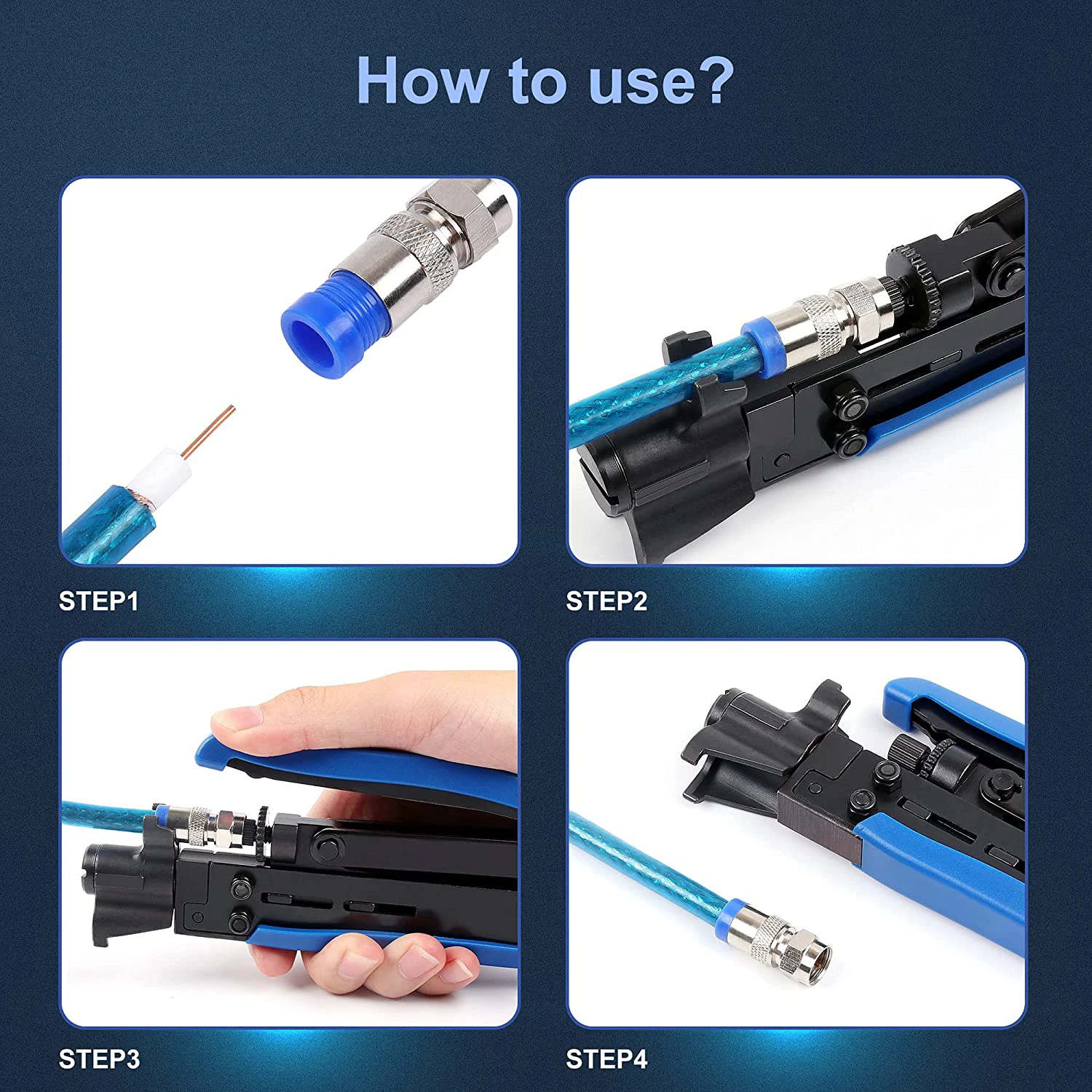 How to use?

STEP1

STEP2

STEP3

STEP4