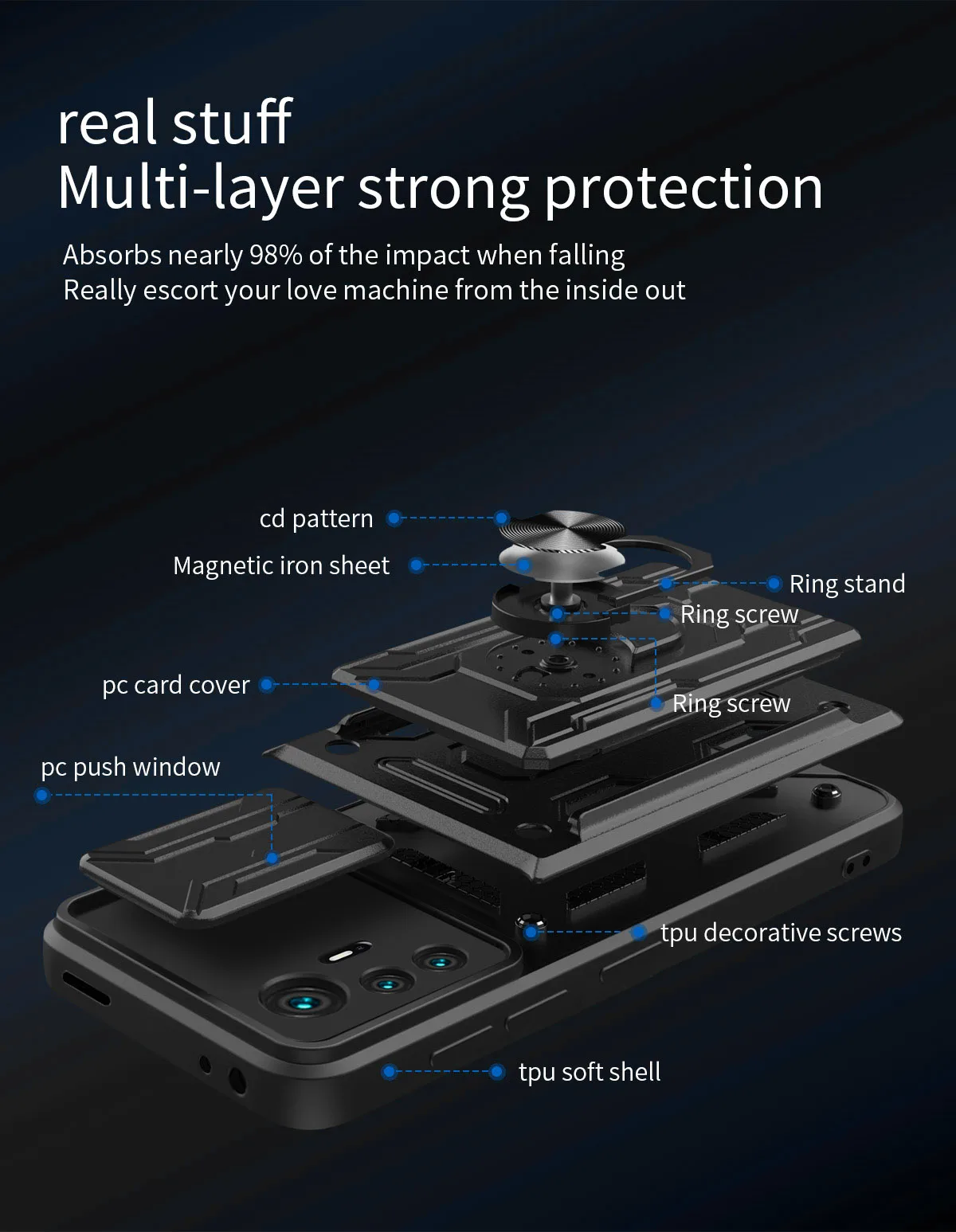 real stuff
Multi-layer strong protection

Absorbs nearly 98% of the impact when falling
Really escort your love machine from the inside out

cd pattern
Magnetic iron sheet
Ring stand
Ring screw
pc card cover
Ring screw
pc push window
tpu decorative screws
tpu soft shell