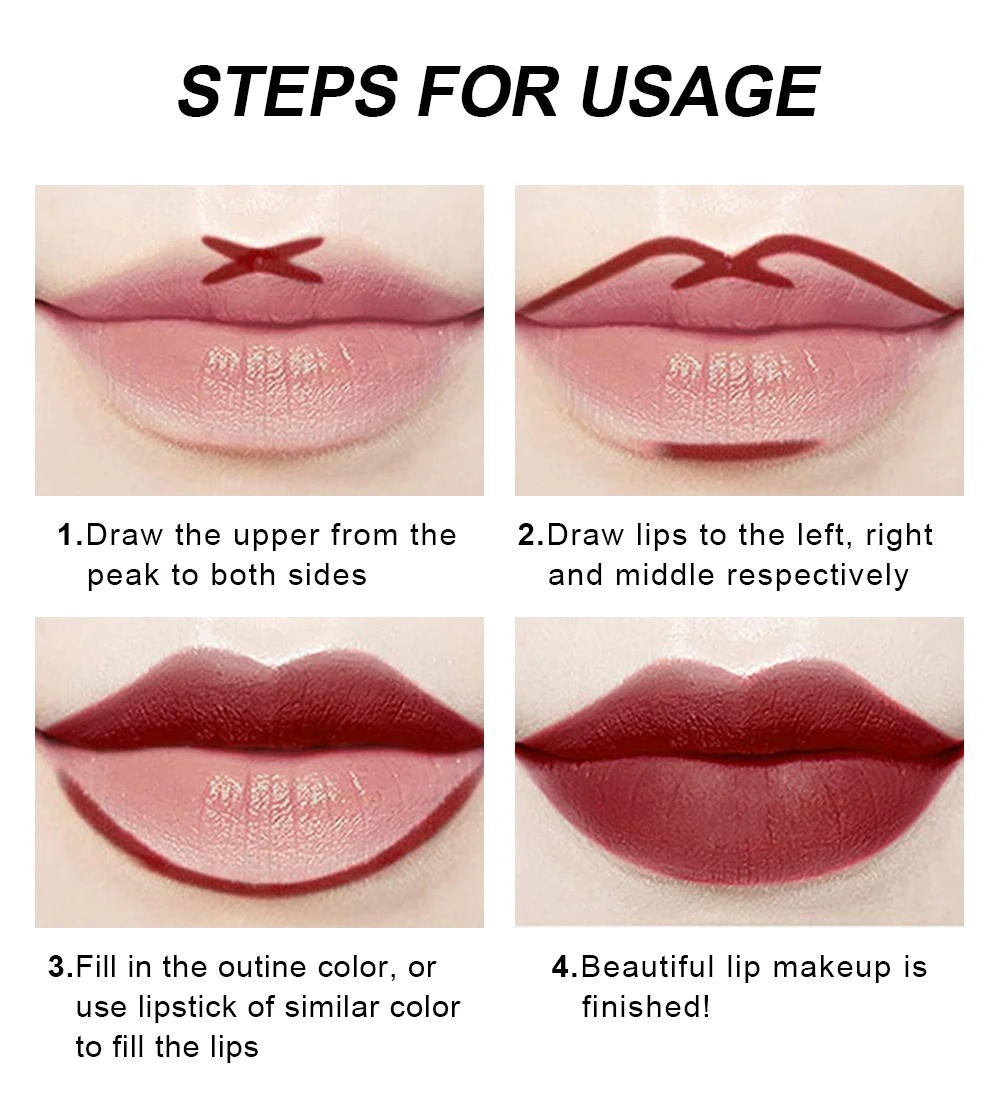 STEPS FOR USAGE

1.Draw the upper from the peak to both sides

2.Draw lips to the left, right and middle respectively

3.Fill in the outine color, or use lipstick of similar color to fill the lips

4.Beautiful lip makeup is finished!