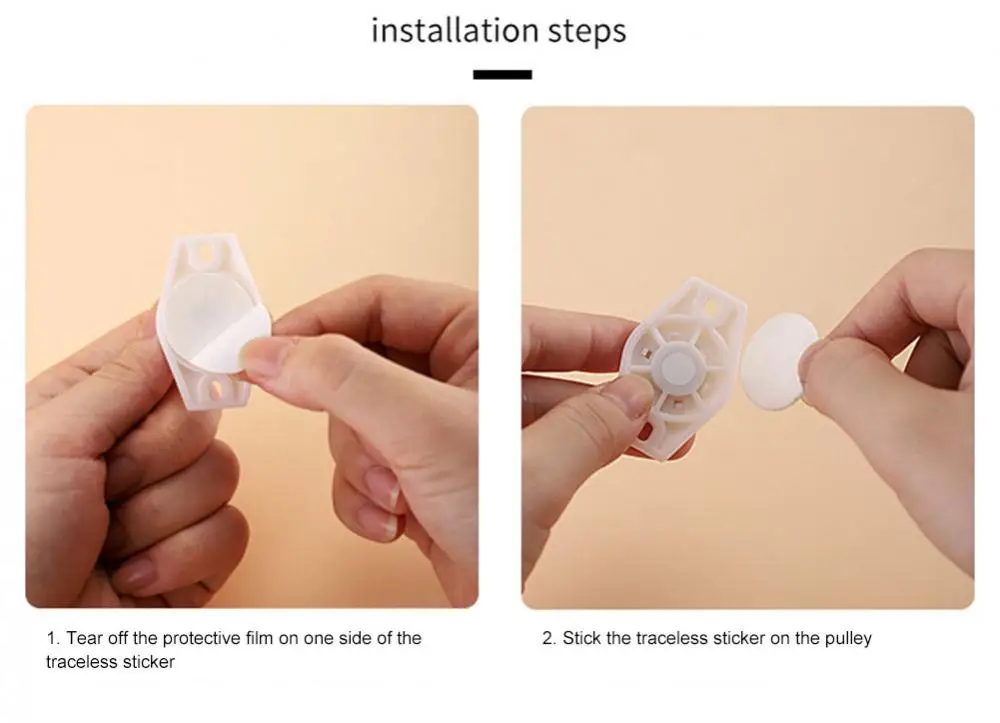 installation steps

1. Tear off the protective film on one side of the traceless sticker

2. Stick the traceless sticker on the pulley