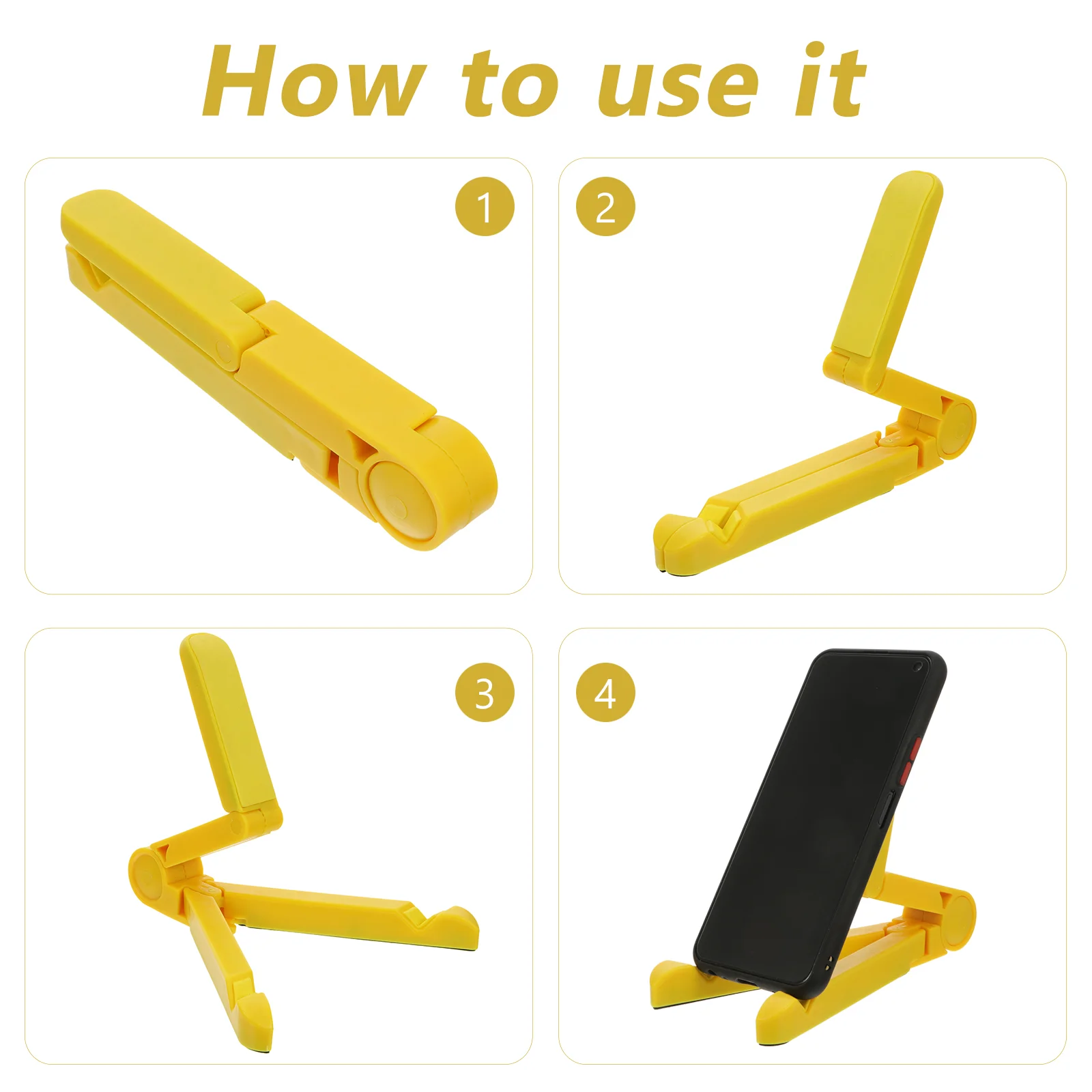 How to use it

1

2

3

4