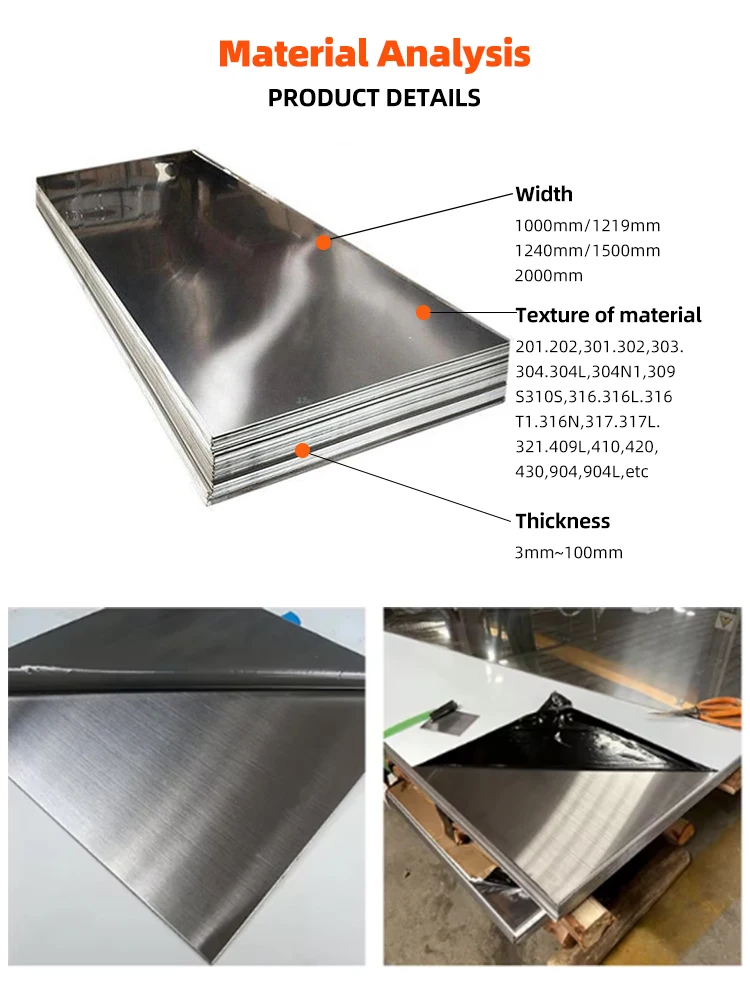 Material Analysis
PRODUCT DETAILS

Width
1000mm/1219mm
1240mm/1500mm
2000mm

Texture of material
201.202,301.302,303.
304.304L,304N1,309
S310S,316.316L.316
T1.316N,317.317L.
321.409L,410,420,
430,904,904L,etc

Thickness
3mm~100mm