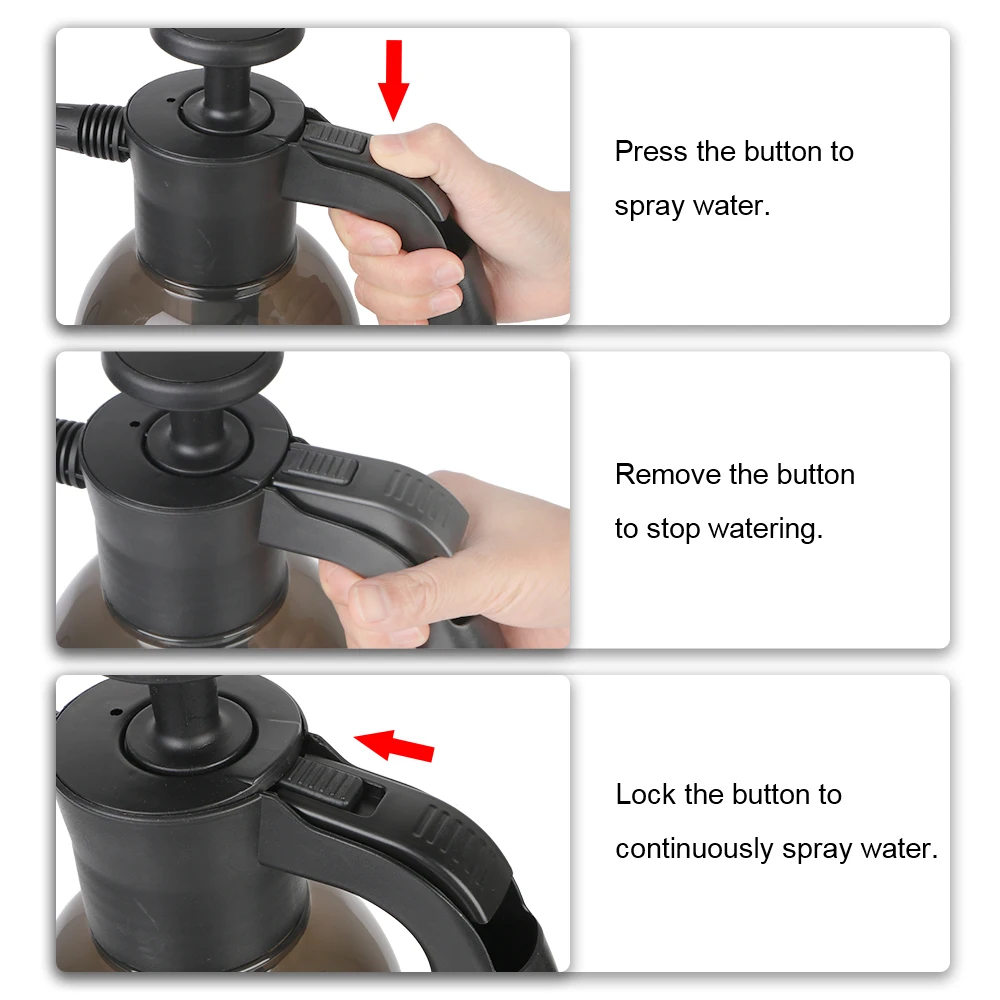 Press the button to spray water.

Remove the button to stop watering.

Lock the button to continuously spray water.