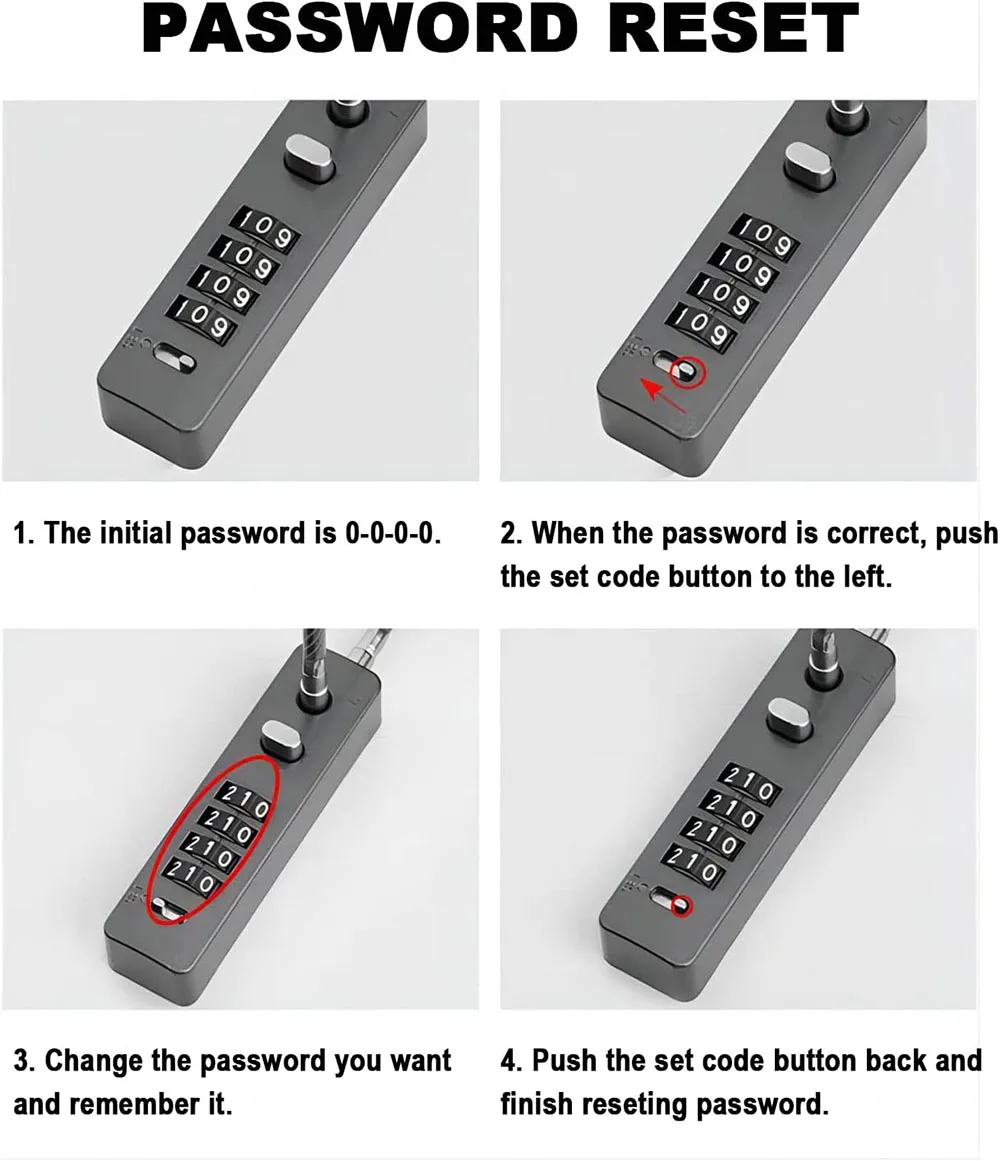 PASSWORD RESET

1 0 9
1 0 9
1 0 9
1 0 9

1 0 9
1 0 9
1 0 9
1 0 9

1. The initial password is 0-0-0-0.

2. When the password is correct, push the set code button to the left.

2 1 0
2 1 0
2 1 0
2 1 0

2 1 0
2 1 0
2 1 0
2 1 0

3. Change the password you want and remember it.

4. Push the set code button back and finish reseting password.