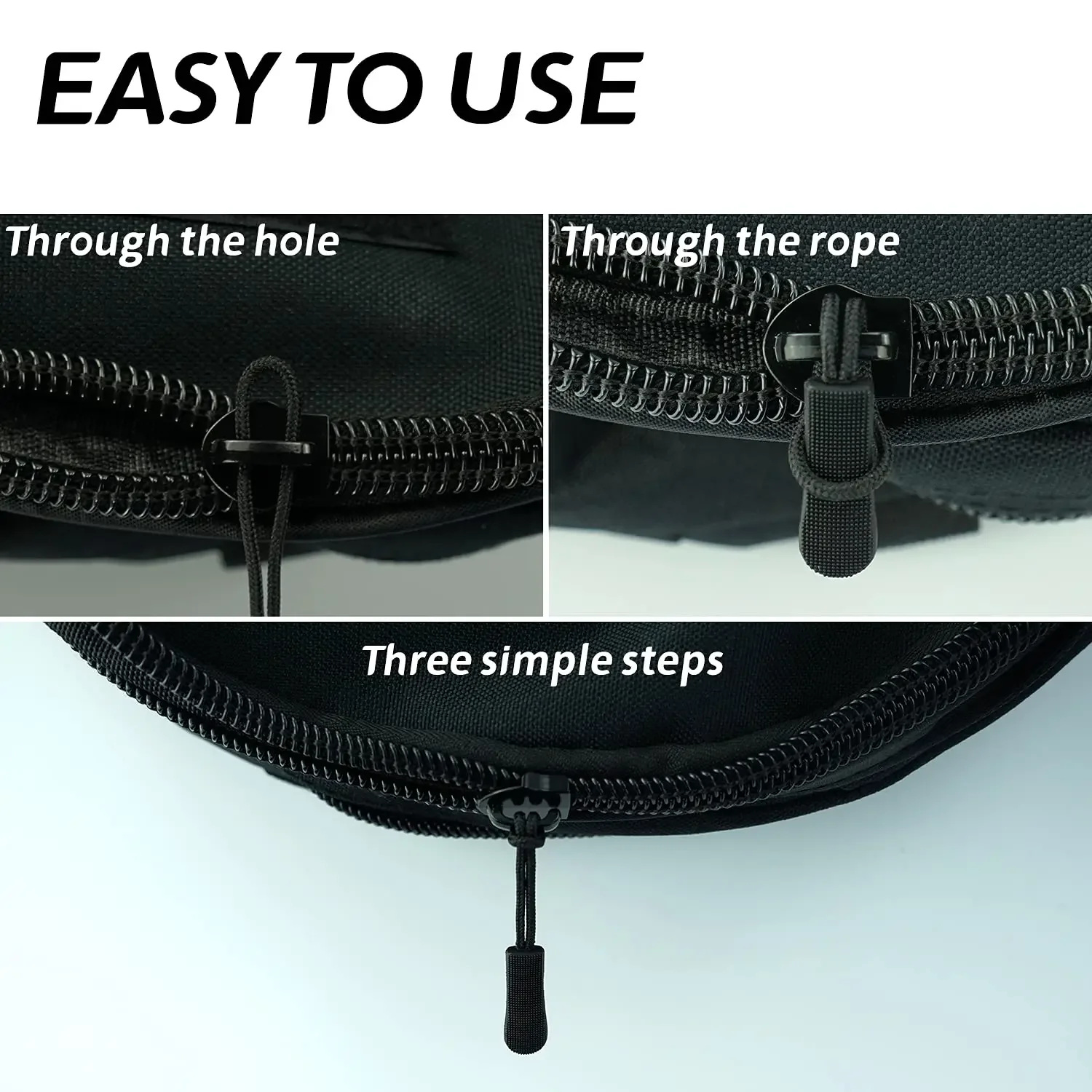 EASY TO USE

Through the hole

Through the rope

Three simple steps