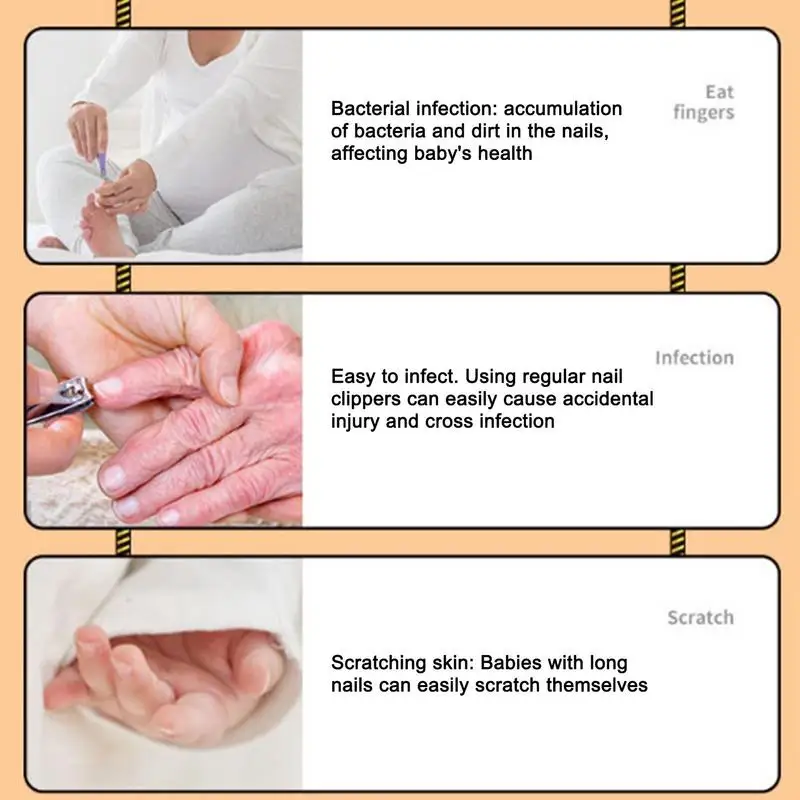 Eat fingers

Bacterial infection: accumulation of bacteria and dirt in the nails, affecting baby's health

Infection

Easy to infect. Using regular nail clippers can easily cause accidental injury and cross infection

Scratch

Scratching skin: Babies with long nails can easily scratch themselves