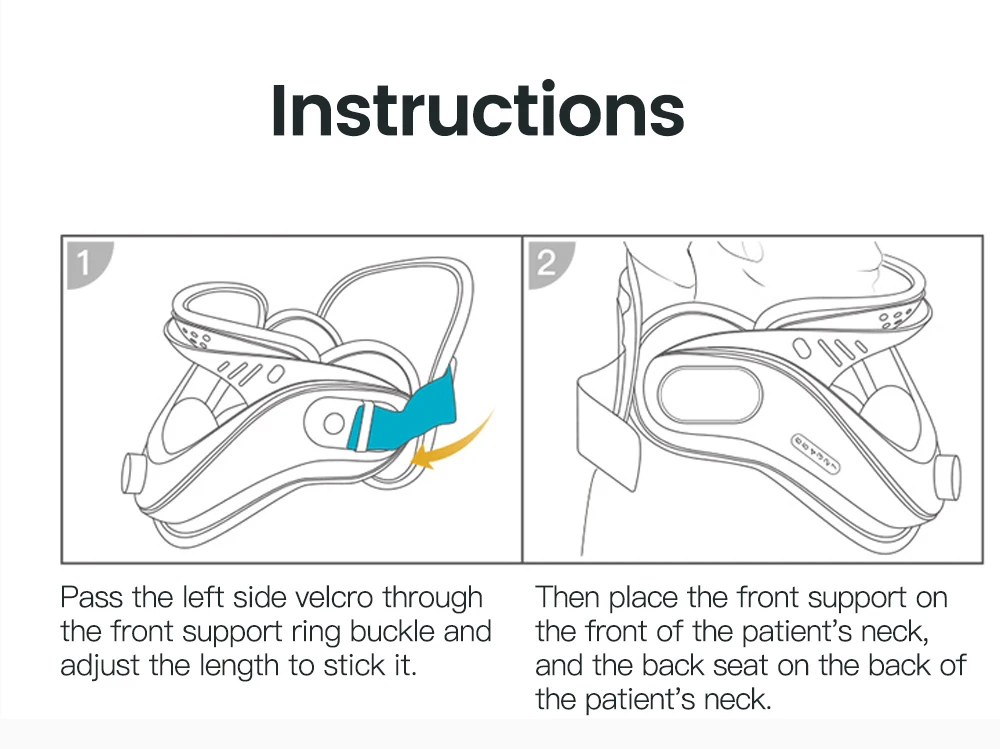 Instructions

1

Pass the left side velcro through the front support ring buckle and adjust the length to stick it.

2

Then place the front support on the front of the patient's neck, and the back seat on the back of the patient's neck.