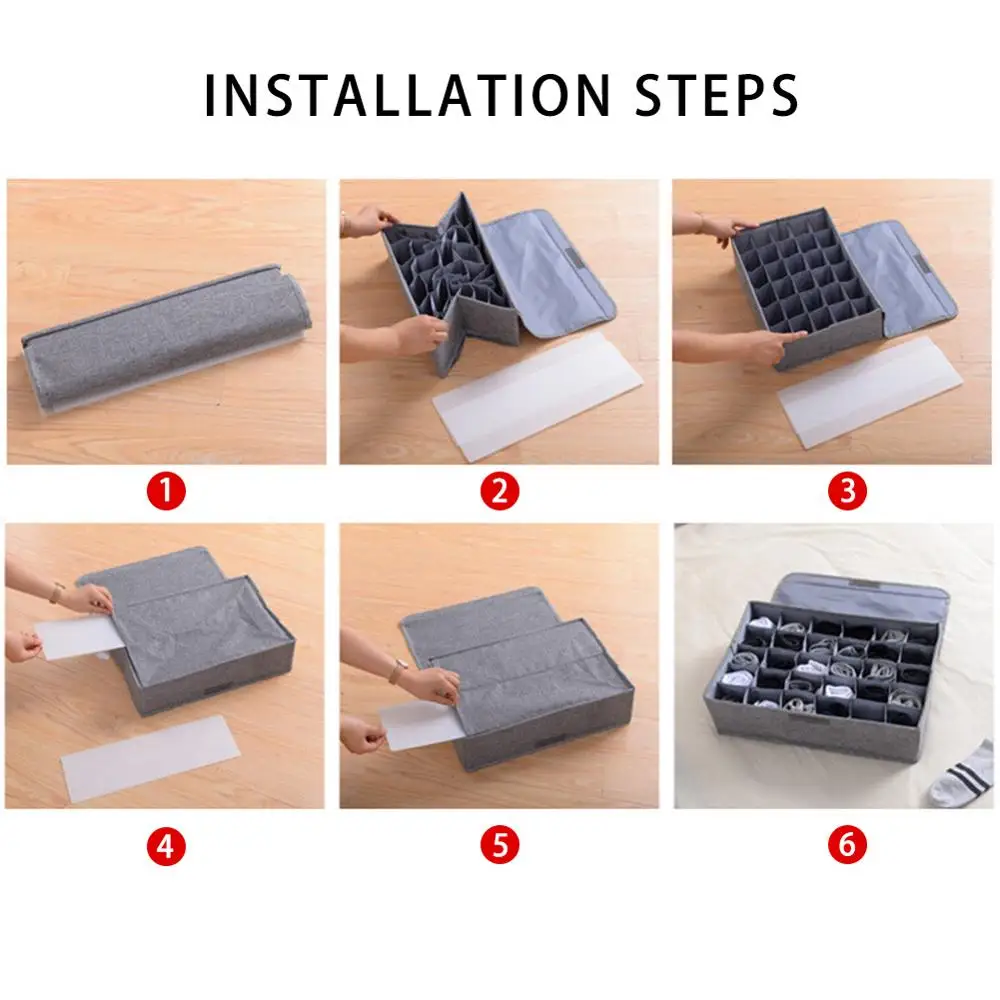 INSTALLATION STEPS

1

2

3

4

5

6