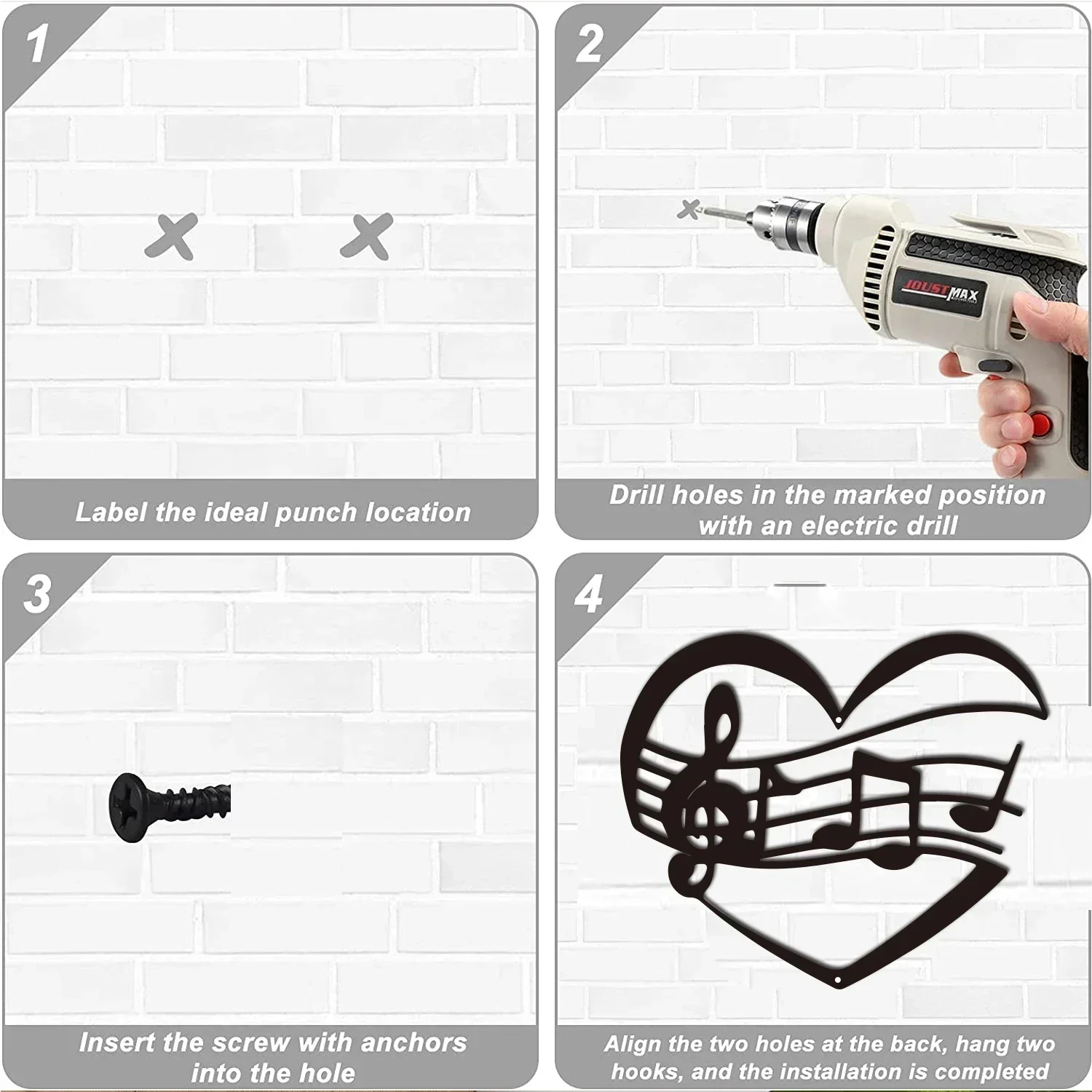 1

Label the ideal punch location

2

JOUSTMAX

Drill holes in the marked position with an electric drill

3

Insert the screw with anchors into the hole

4

Align the two holes at the back, hang two hooks, and the installation is completed