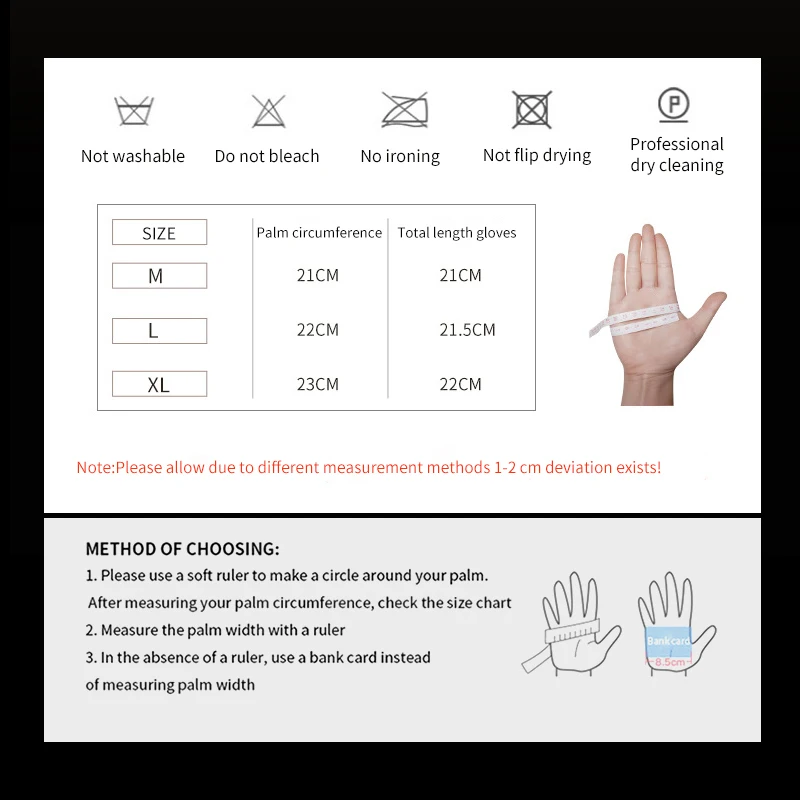 Not washable
Do not bleach
No ironing
Not flip drying
Professional dry cleaning

| SIZE | Palm circumference | Total length gloves |
|---|---|---|
| M | 21CM | 21CM |
| L | 22CM | 21.5CM |
| XL | 23CM | 22CM |

Note:Please allow due to different measurement methods 1-2 cm deviation exists!

METHOD OF CHOOSING:
1. Please use a soft ruler to make a circle around your palm. After measuring your palm circumference, check the size chart
2. Measure the palm width with a ruler
3. In the absence of a ruler, use a bank card instead of measuring palm width

Bank card
8.5cm