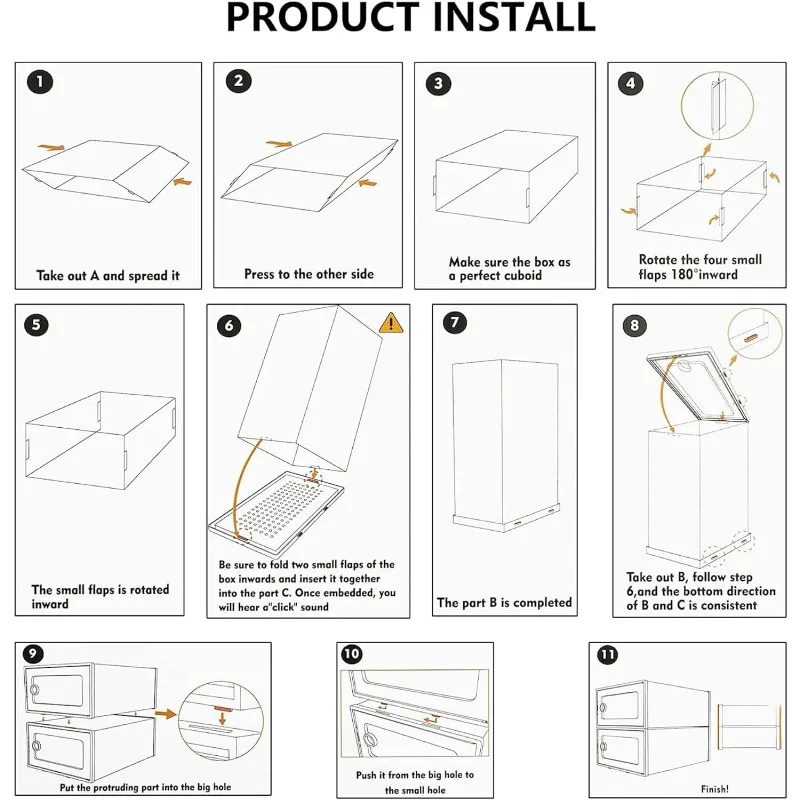 PRODUCT INSTALL

1
Take out A and spread it

2
Press to the other side

3
Make sure the box as a perfect cuboid

4
Rotate the four small flaps 180°inward

5
The small flaps is rotated inward

6
Be sure to fold two small flaps of the box inwards and insert it together into the part C. Once embedded, you will hear a"click" sound

7
The part B is completed

8
Take out B, follow step 6,and the bottom direction of B and C is consistent

9
Put the protruding part into the big hole

10
Push it from the big hole to the small hole

11
Finish!