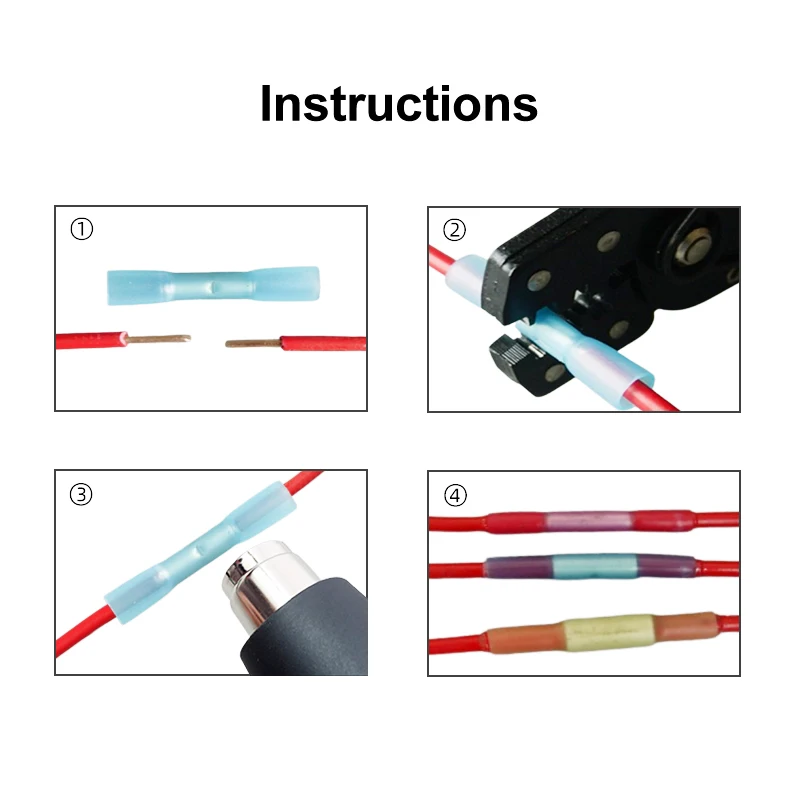 Instructions

①

②

③

④