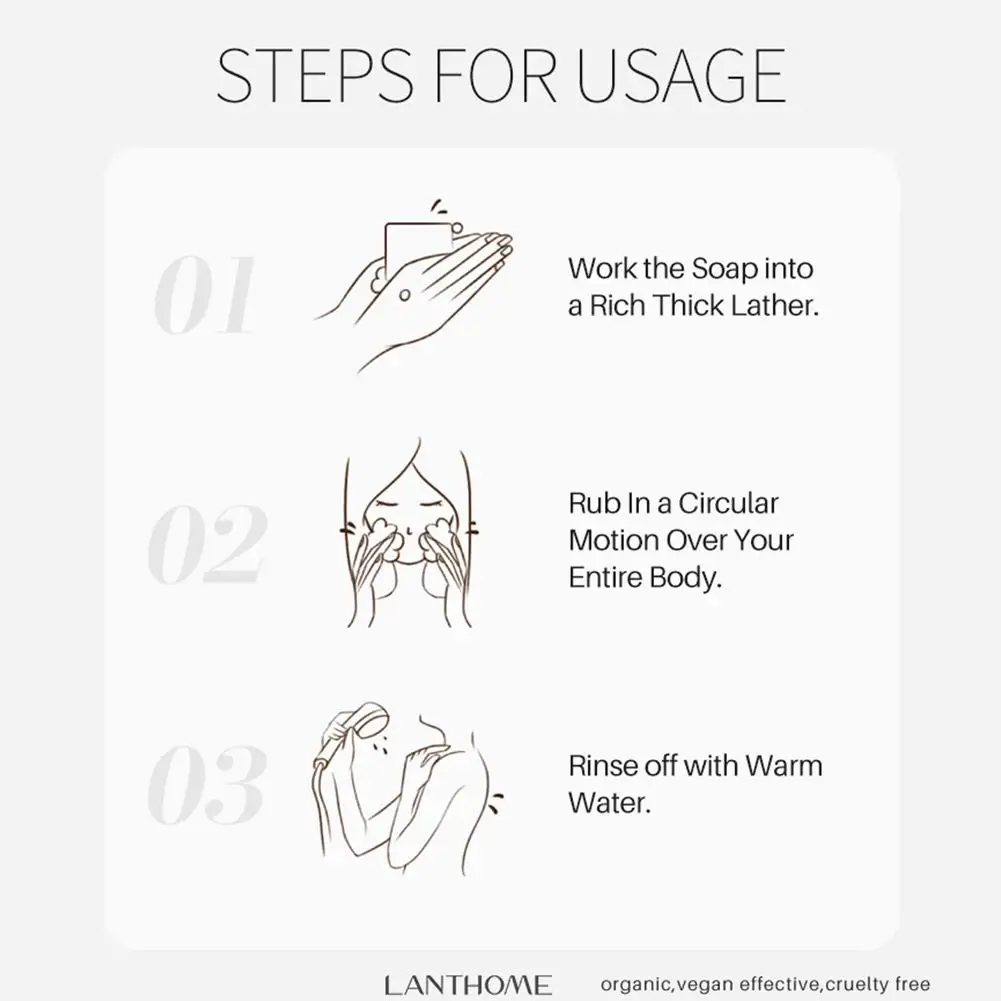 STEPS FOR USAGE

01

Work the Soap into a Rich Thick Lather.

02

Rub In a Circular Motion Over Your Entire Body.

03

Rinse off with Warm Water.

LANTHOME organic,vegan effective,cruelty free