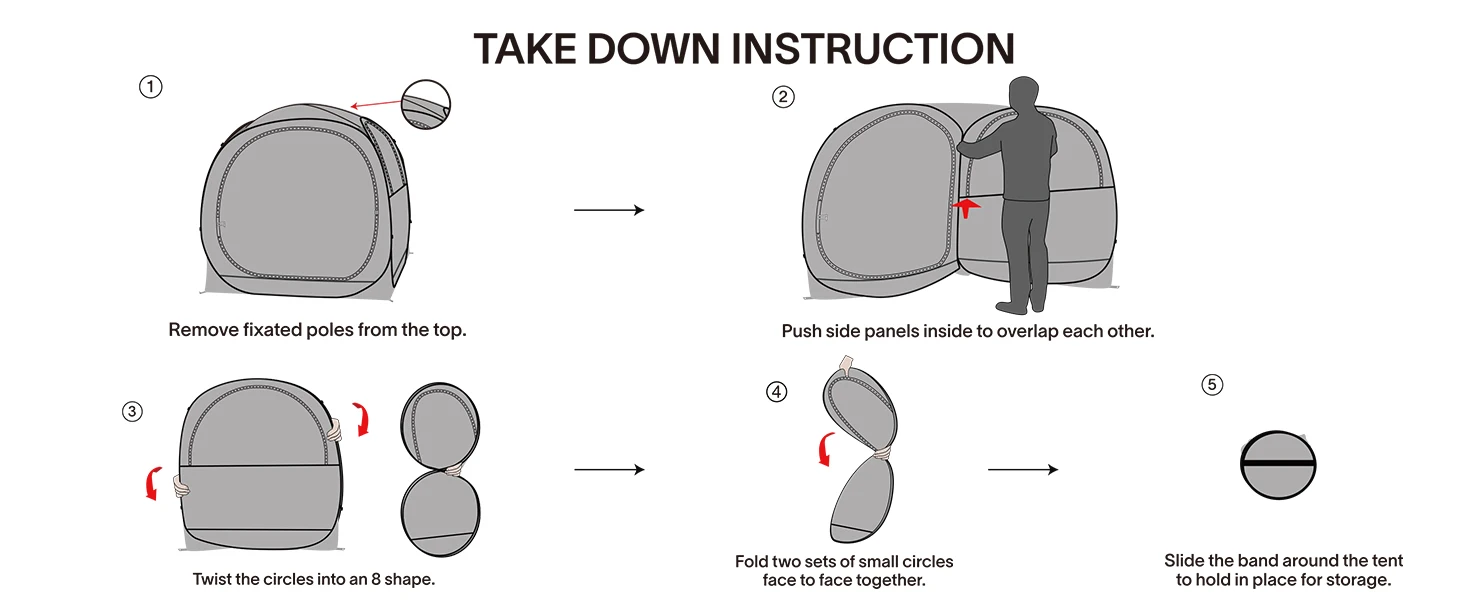 TAKE DOWN INSTRUCTION

①

Remove fixated poles from the top.

②

Push side panels inside to overlap each other.

③

Twist the circles into an 8 shape.

④

Fold two sets of small circles face to face together.

⑤

Slide the band around the tent to hold in place for storage.