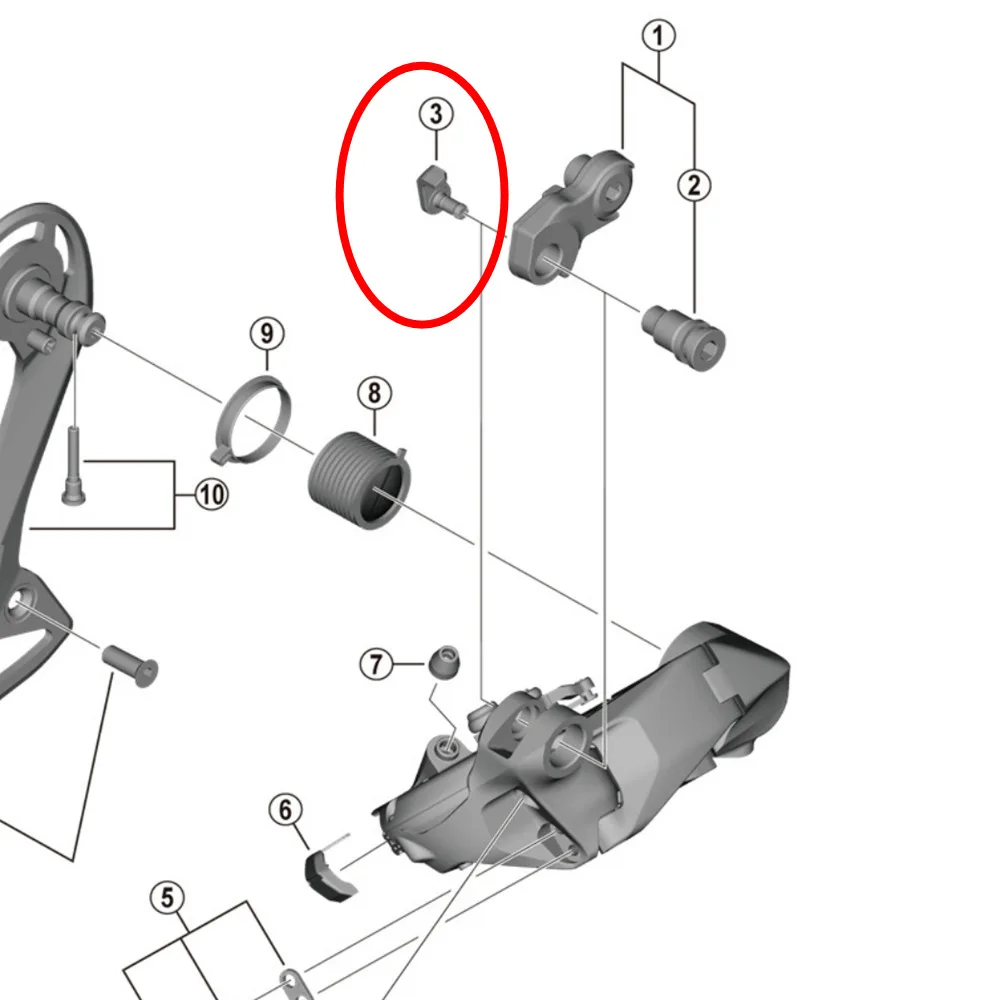 1
3
2
9
8
10
7
6
5