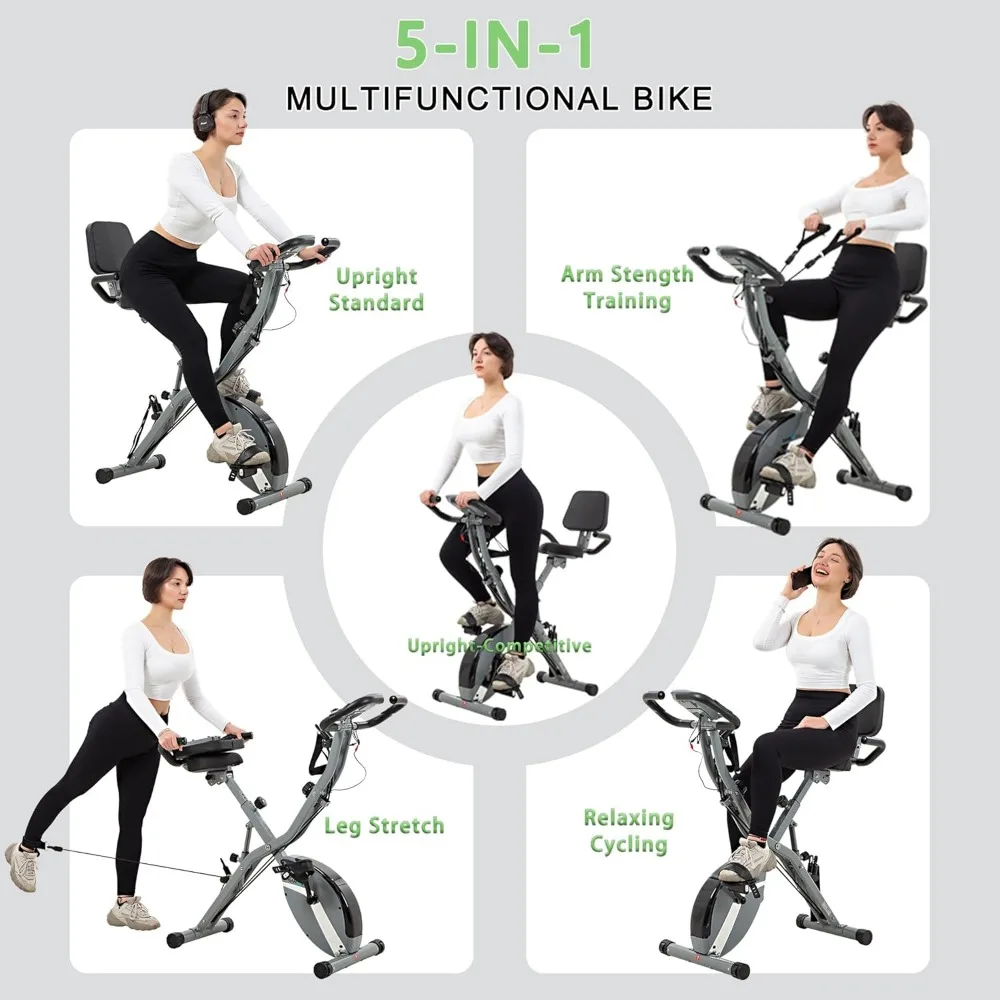 5-IN-1
MULTIFUNCTIONAL BIKE

Upright Standard

Arm Stength Training

Upright-Competitive

Leg Stretch

Relaxing Cycling