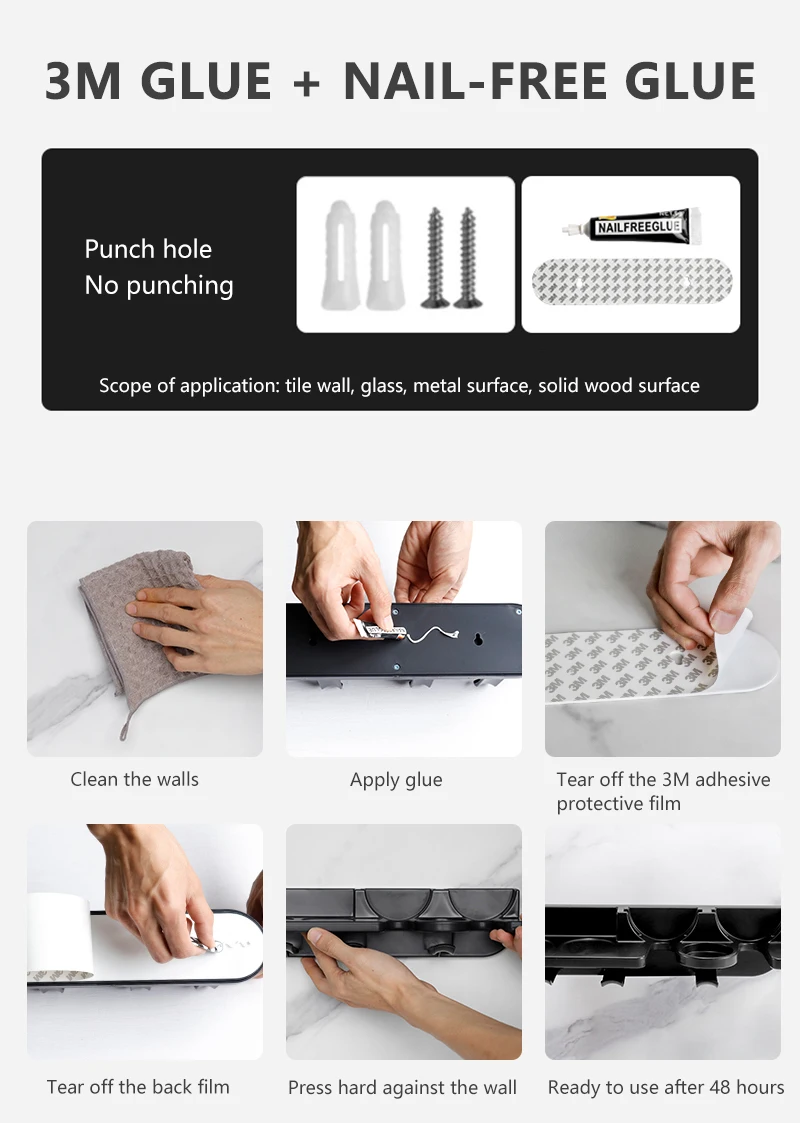 3M GLUE + NAIL-FREE GLUE

Punch hole
No punching

NAILFREEGLUE

Scope of application: tile wall, glass, metal surface, solid wood surface

Clean the walls

Apply glue

Tear off the 3M adhesive protective film

Tear off the back film

Press hard against the wall

Ready to use after 48 hours